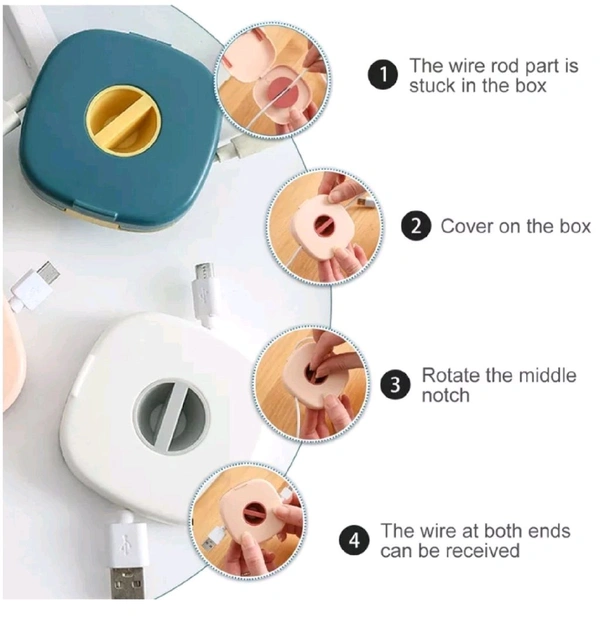 1 The wire rod part is stuck in the box

2 Cover on the box

3 Rotate the middle notch

4 The wire at both ends can be received