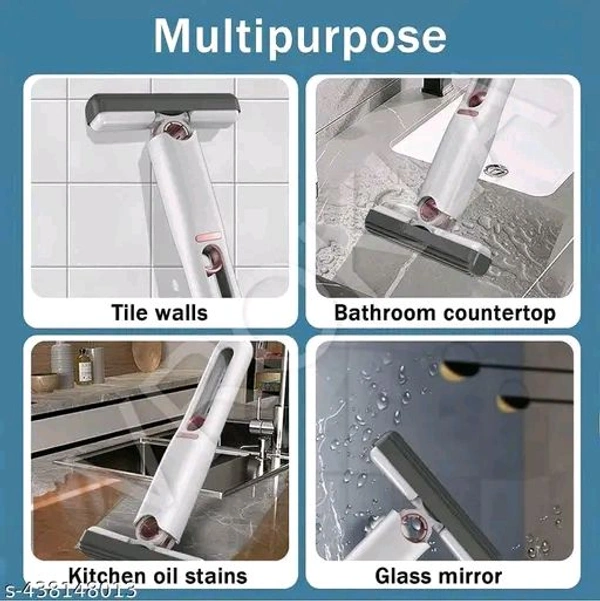 Multipurpose

Tile walls

Bathroom countertop

Kitchen oil stains

Glass mirror

s-438148013