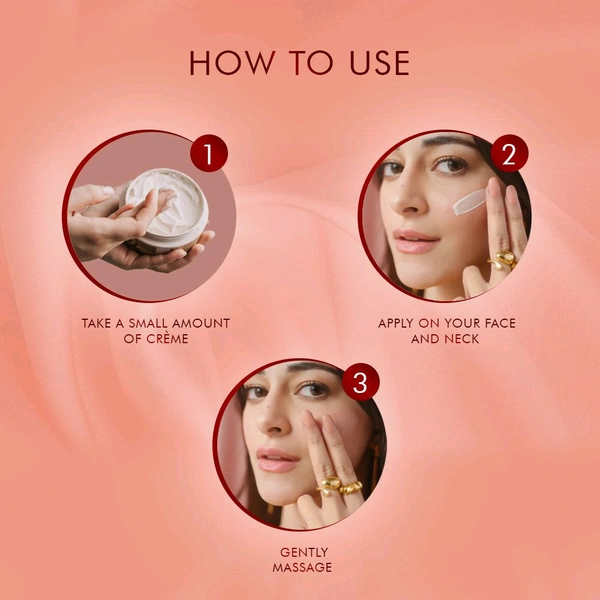 HOW TO USE

1

TAKE A SMALL AMOUNT OF CRÈME

2

APPLY ON YOUR FACE AND NECK

3

GENTLY MASSAGE