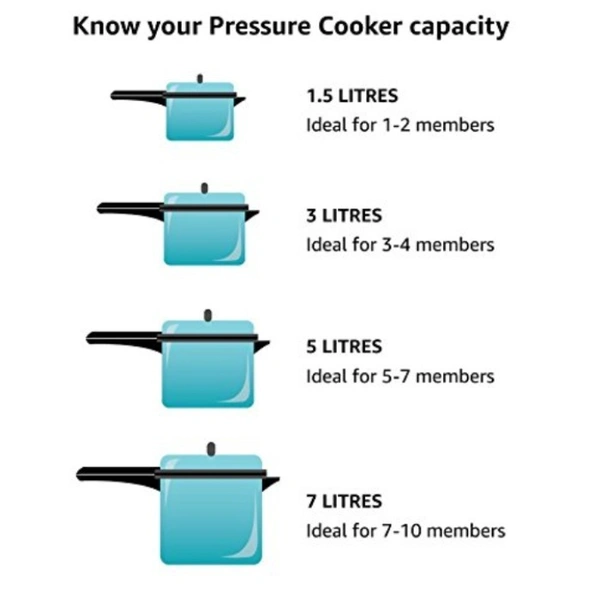 Know your Pressure Cooker capacity

1.5 LITRES
Ideal for 1-2 members

3 LITRES
Ideal for 3-4 members

5 LITRES
Ideal for 5-7 members

7 LITRES
Ideal for 7-10 members