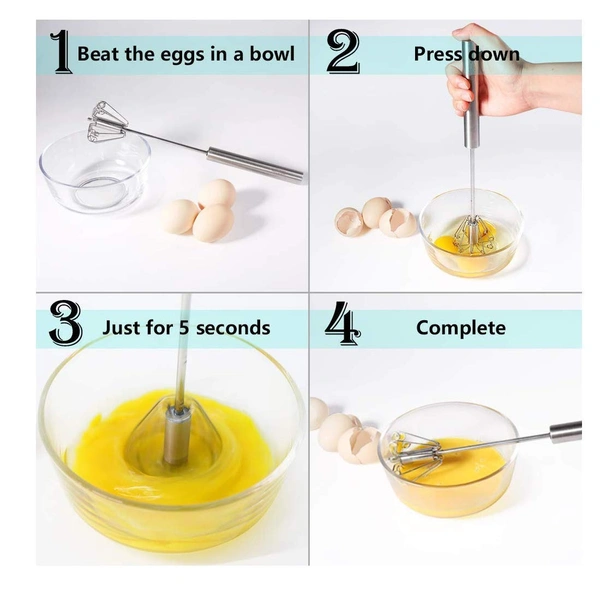 1 Beat the eggs in a bowl

2 Press down

3 Just for 5 seconds

4 Complete