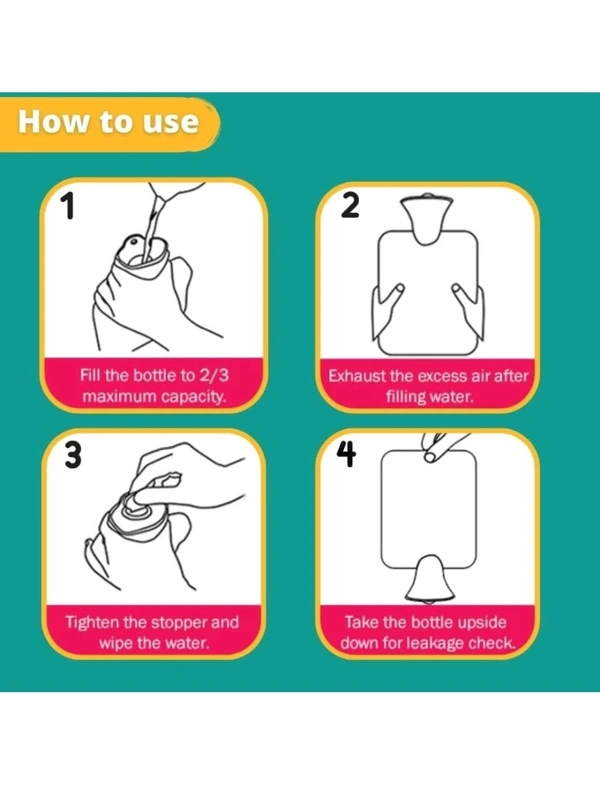 How to use

1

Fill the bottle to 2/3 maximum capacity.

2

Exhaust the excess air after filling water.

3

Tighten the stopper and wipe the water.

4

Take the bottle upside down for leakage check.