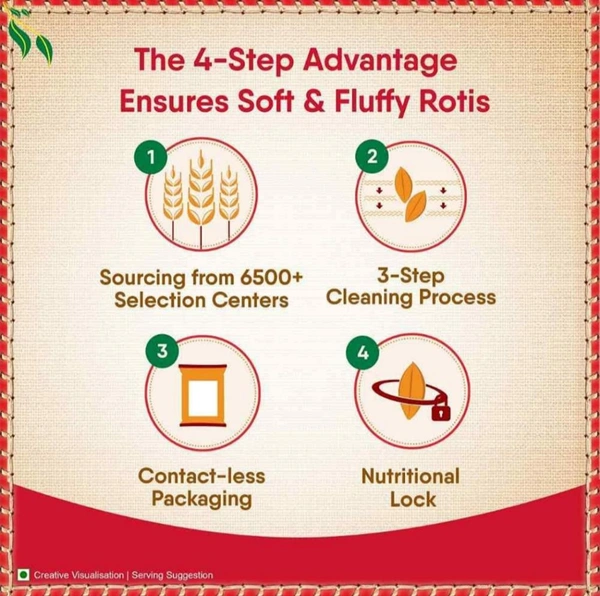 The 4-Step Advantage Ensures Soft & Fluffy Rotis

1
Sourcing from 6500+ Selection Centers

2
3-Step Cleaning Process

3
Contact-less Packaging

4
Nutritional Lock

Creative Visualisation | Serving Suggestion