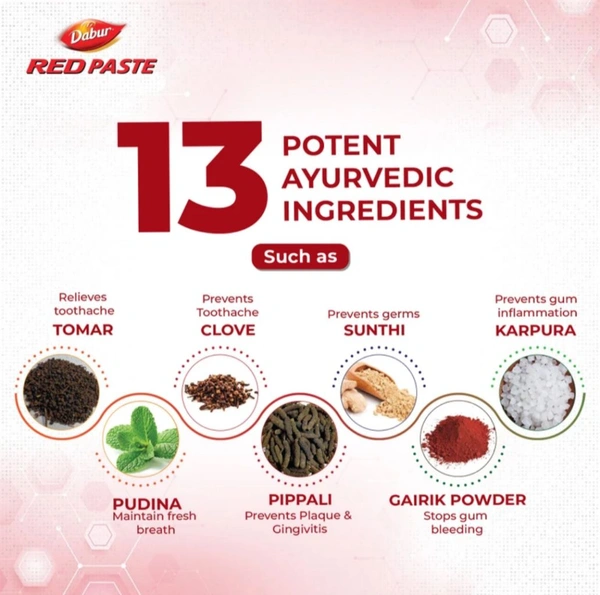 Dabur
RED PASTE

13 POTENT AYURVEDIC INGREDIENTS

Such as

Relieves toothache
TOMAR

Prevents Toothache
CLOVE

Prevents germs
SUNTHI

Prevents gum inflammation
KARPURA

PUDINA
Maintain fresh breath

PIPPALI
Prevents Plaque & Gingivitis

GAIRIK POWDER
Stops gum bleeding