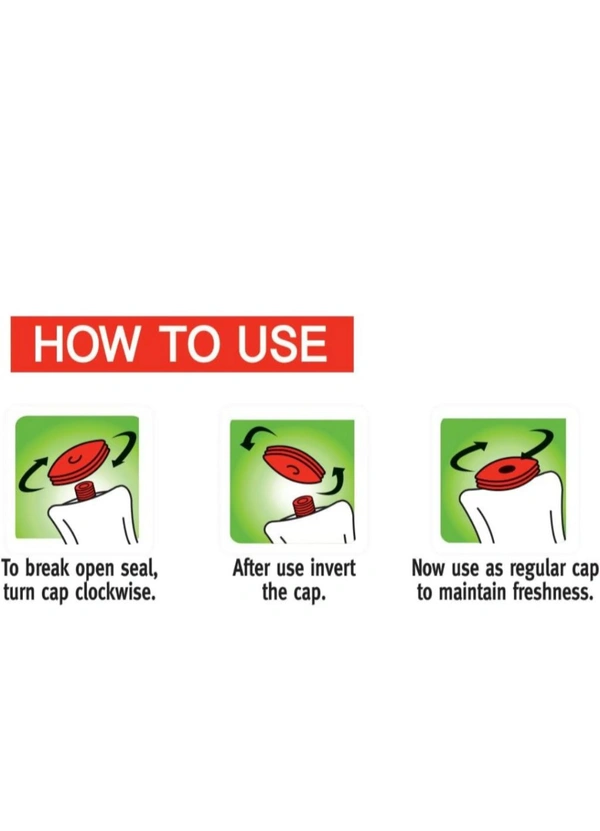 HOW TO USE

To break open seal, turn cap clockwise.

After use invert the cap.

Now use as regular cap to maintain freshness.