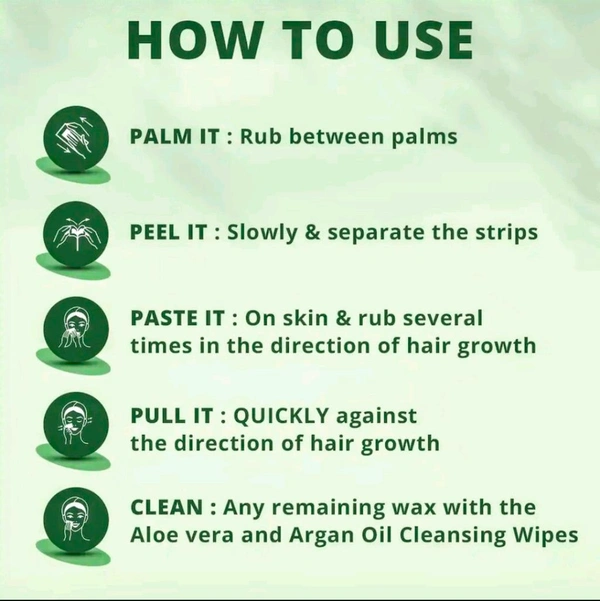 HOW TO USE

PALM IT : Rub between palms

PEEL IT : Slowly & separate the strips

PASTE IT : On skin & rub several times in the direction of hair growth

PULL IT : QUICKLY against the direction of hair growth

CLEAN : Any remaining wax with the Aloe vera and Argan Oil Cleansing Wipes