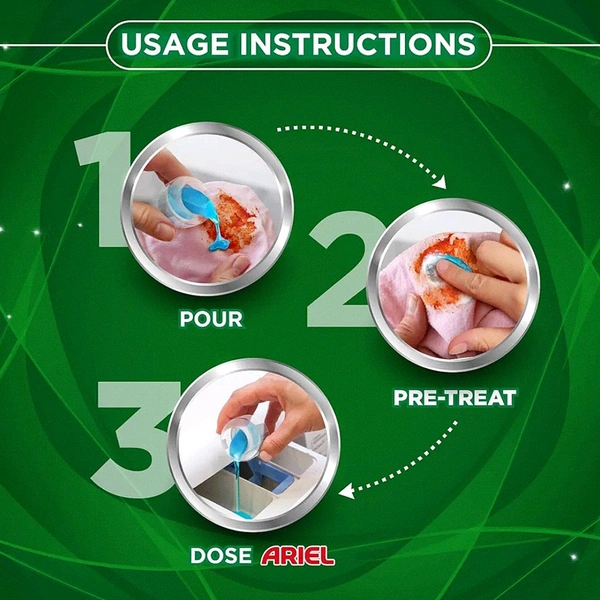 USAGE INSTRUCTIONS

1

POUR

2

PRE-TREAT

3

DOSE ARIEL