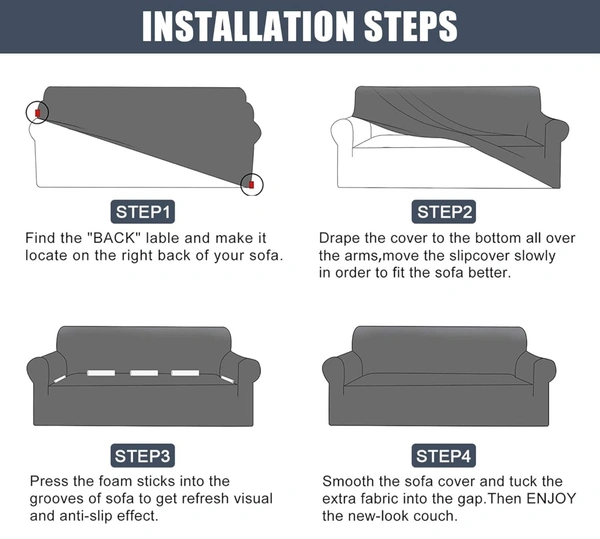 INSTALLATION STEPS

STEP1

Find the "BACK" lable and make it locate on the right back of your sofa.

STEP2

Drape the cover to the bottom all over the arms,move the slipcover slowly in order to fit the sofa better.

STEP3

Press the foam sticks into the grooves of sofa to get refresh visual and anti-slip effect.

STEP4

Smooth the sofa cover and tuck the extra fabric into the gap.Then ENJOY the new-look couch.