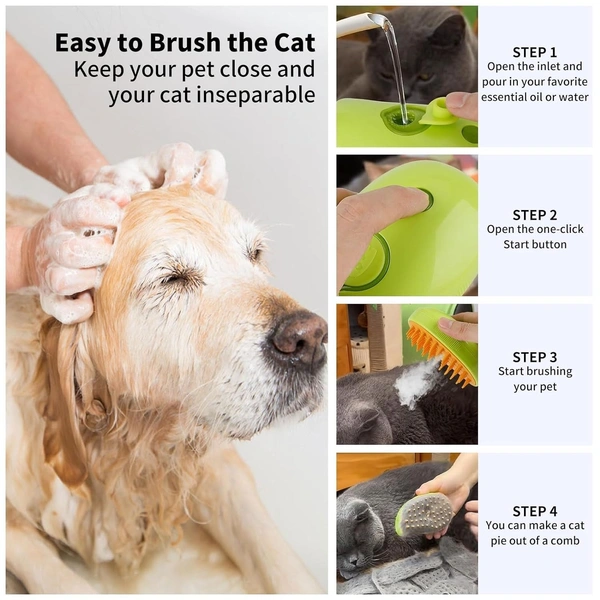 Easy to Brush the Cat
Keep your pet close and your cat inseparable

STEP 1
Open the inlet and pour in your favorite essential oil or water

STEP 2
Open the one-click Start button

STEP 3
Start brushing your pet

STEP 4
You can make a cat pie out of a comb