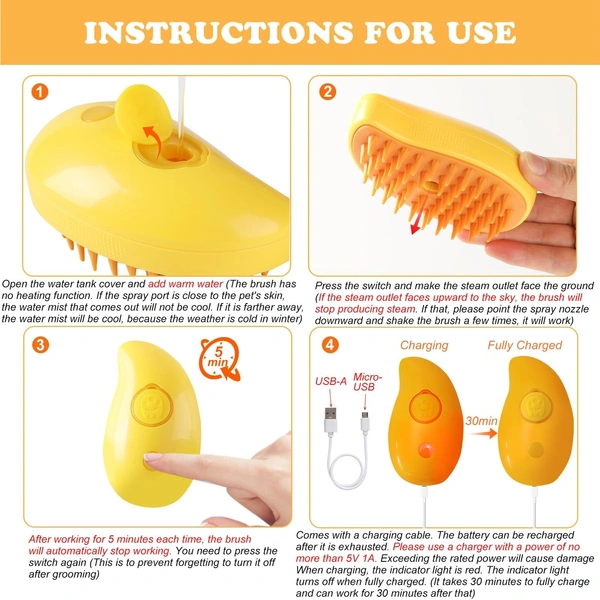 INSTRUCTIONS FOR USE

1

Open the water tank cover and add warm water (The brush has no heating function. If the spray port is close to the pet's skin, the water mist that comes out will not be cool. If it is farther away, the water mist will be cool, because the weather is cold in winter)

2

Press the switch and make the steam outlet face the ground (If the steam outlet faces upward to the sky, the brush will stop producing steam. If that, please point the spray nozzle downward and shake the brush a few times, it will work)

3

5 min

After working for 5 minutes each time, the brush will automatically stop working. You need to press the switch again (This is to prevent forgetting to turn it off after grooming)

4

Charging

Fully Charged

USB-A

Micro-USB

30min

Comes with a charging cable. The battery can be recharged after it is exhausted. Please use a charger with a power of no more than 5V 1A. Exceeding the rated power will cause damage When charging, the indicator light is red. The indicator light turns off when fully charged. (It takes 30 minutes to fully charge and can work for 30 minutes after that)