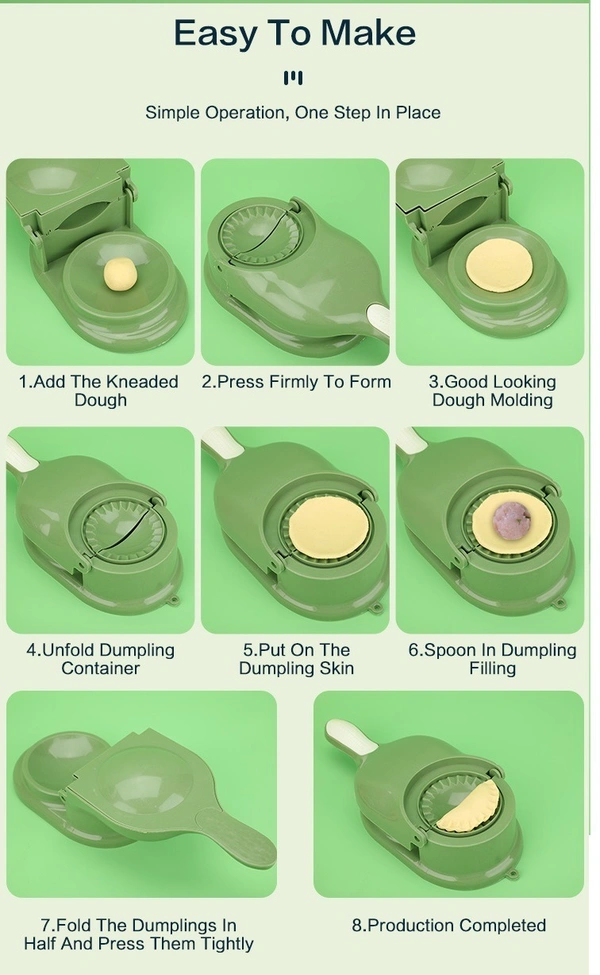 Easy To Make

Simple Operation, One Step In Place

1.Add The Kneaded Dough

2.Press Firmly To Form

3.Good Looking Dough Molding

4.Unfold Dumpling Container

5.Put On The Dumpling Skin

6.Spoon In Dumpling Filling

7.Fold The Dumplings In Half And Press Them Tightly

8.Production Completed