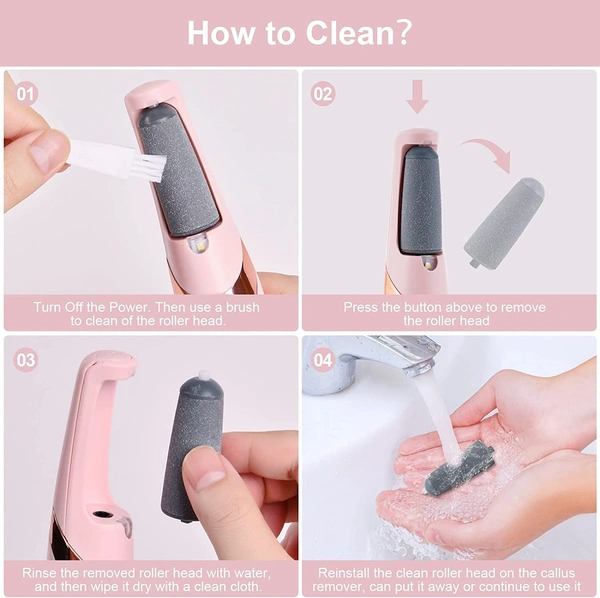 How to Clean?

01

Turn Off the Power. Then use a brush to clean of the roller head.

02

Press the button above to remove the roller head

03

Rinse the removed roller head with water, and then wipe it dry with a clean cloth.

04

Reinstall the clean roller head on the callus remover, can put it away or continue to use it