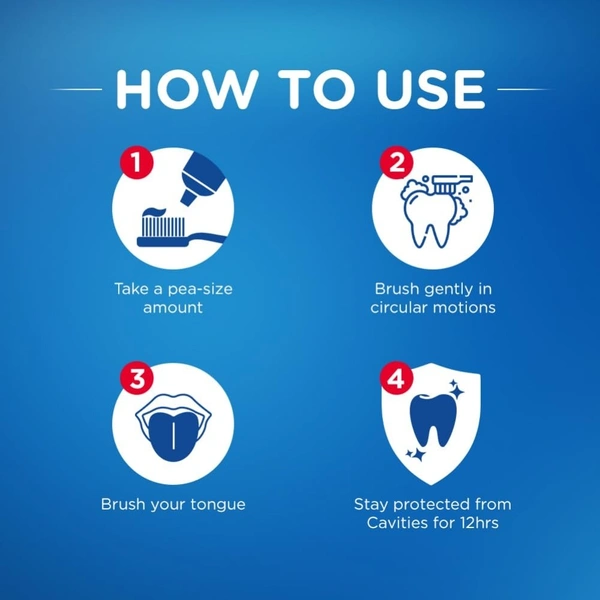 HOW TO USE

1
Take a pea-size amount

2
Brush gently in circular motions

3
Brush your tongue

4
Stay protected from Cavities for 12hrs