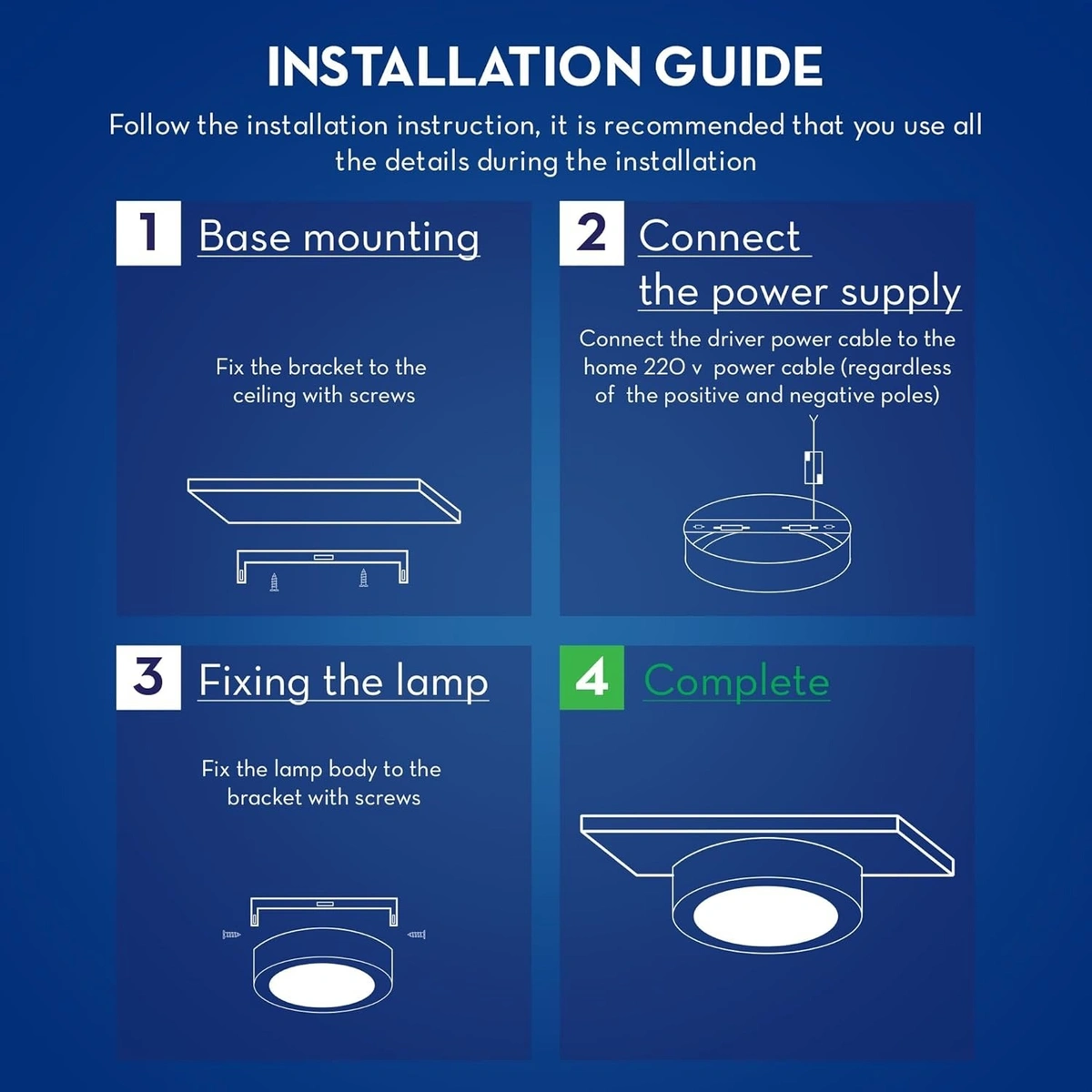 INSTALLATION GUIDE

Follow the installation instruction, it is recommended that you use all the details during the installation

1 Base mounting

Fix the bracket to the ceiling with screws

2 Connect the power supply

Connect the driver power cable to the home 220 v power cable (regardless of the positive and negative poles)

3 Fixing the lamp

Fix the lamp body to the bracket with screws

4 Complete