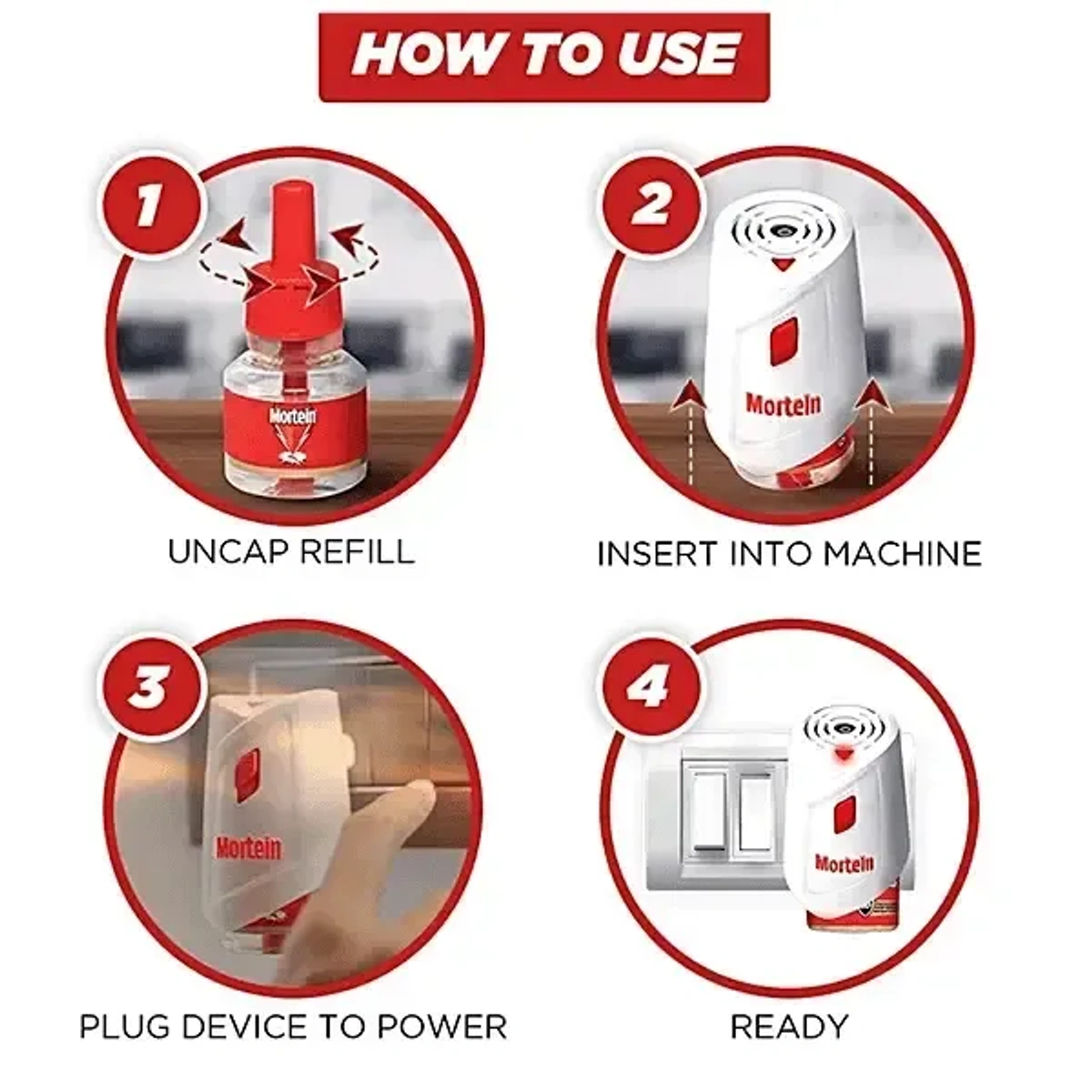 HOW TO USE

1

Mortein

UNCAP REFILL

2

Mortein

INSERT INTO MACHINE

3

Mortein

PLUG DEVICE TO POWER

4

Mortein

READY