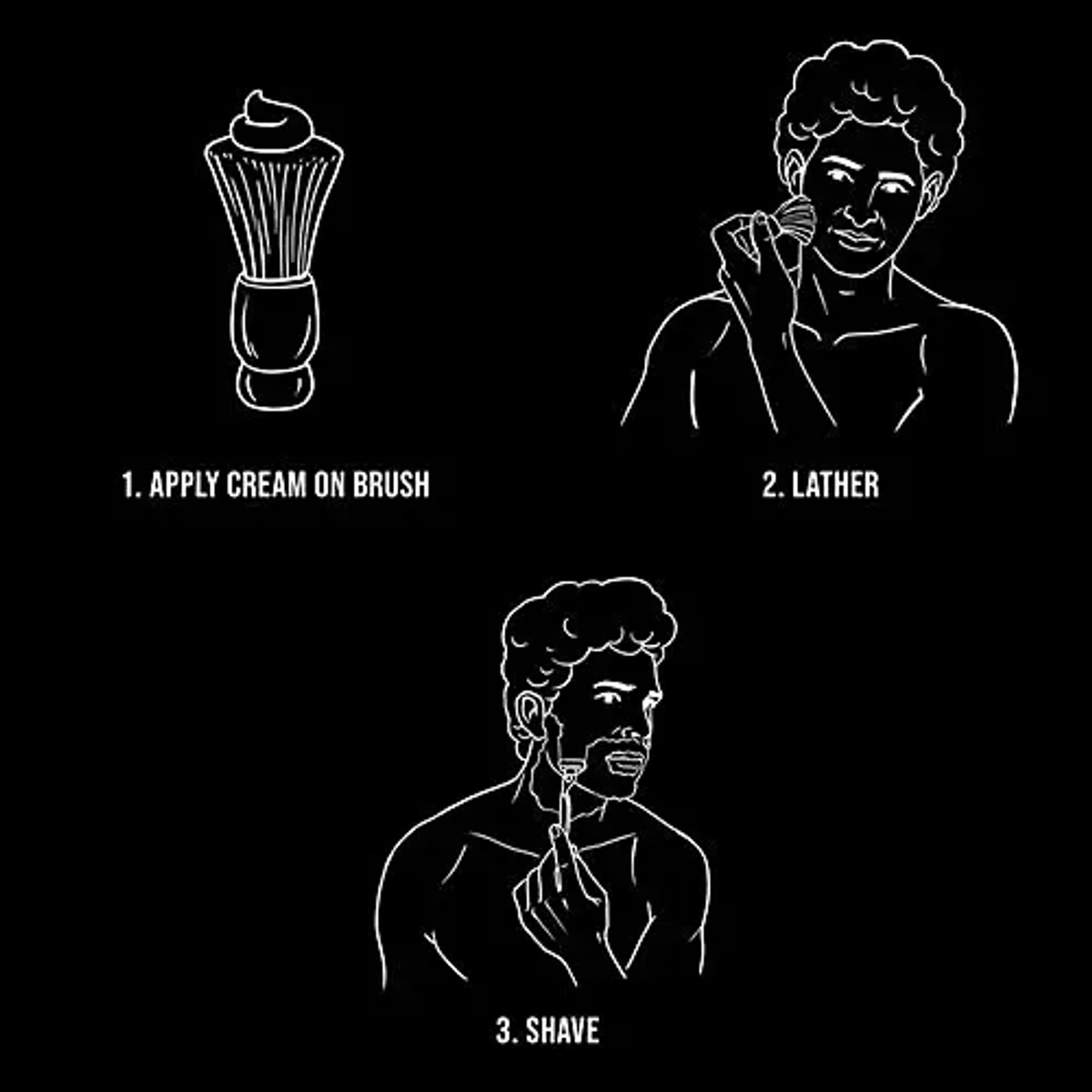 1. APPLY CREAM ON BRUSH

2. LATHER

3. SHAVE