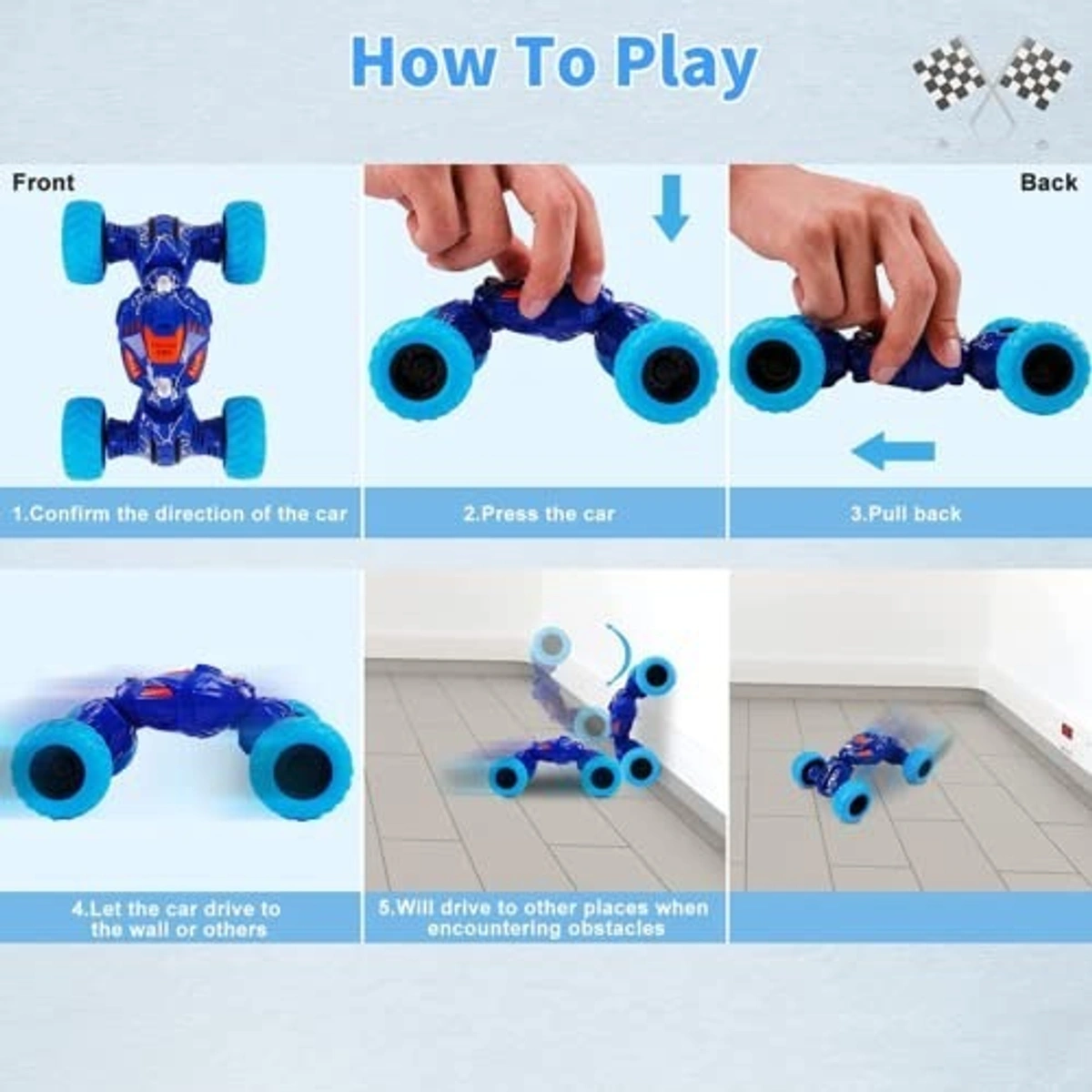 How To Play

Front

Back

1.Confirm the direction of the car

2.Press the car

3.Pull back

4.Let the car drive to the wall or others

5.Will drive to other places when encountering obstacles