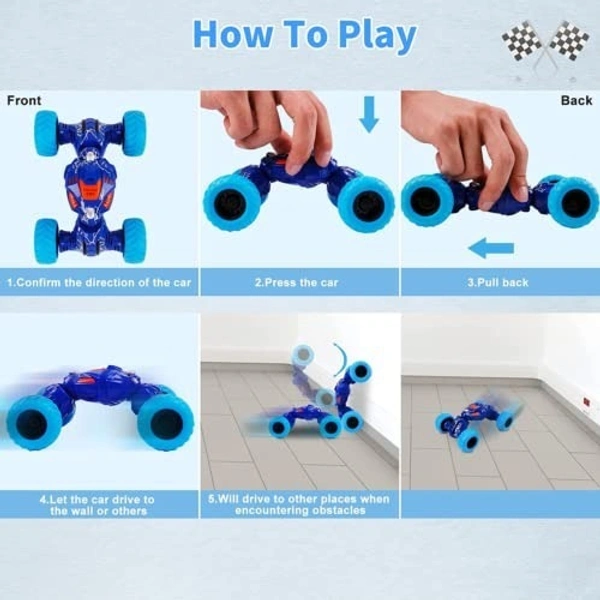 How To Play

Front

Back

1.Confirm the direction of the car

2.Press the car

3.Pull back

4.Let the car drive to the wall or others

5.Will drive to other places when encountering obstacles