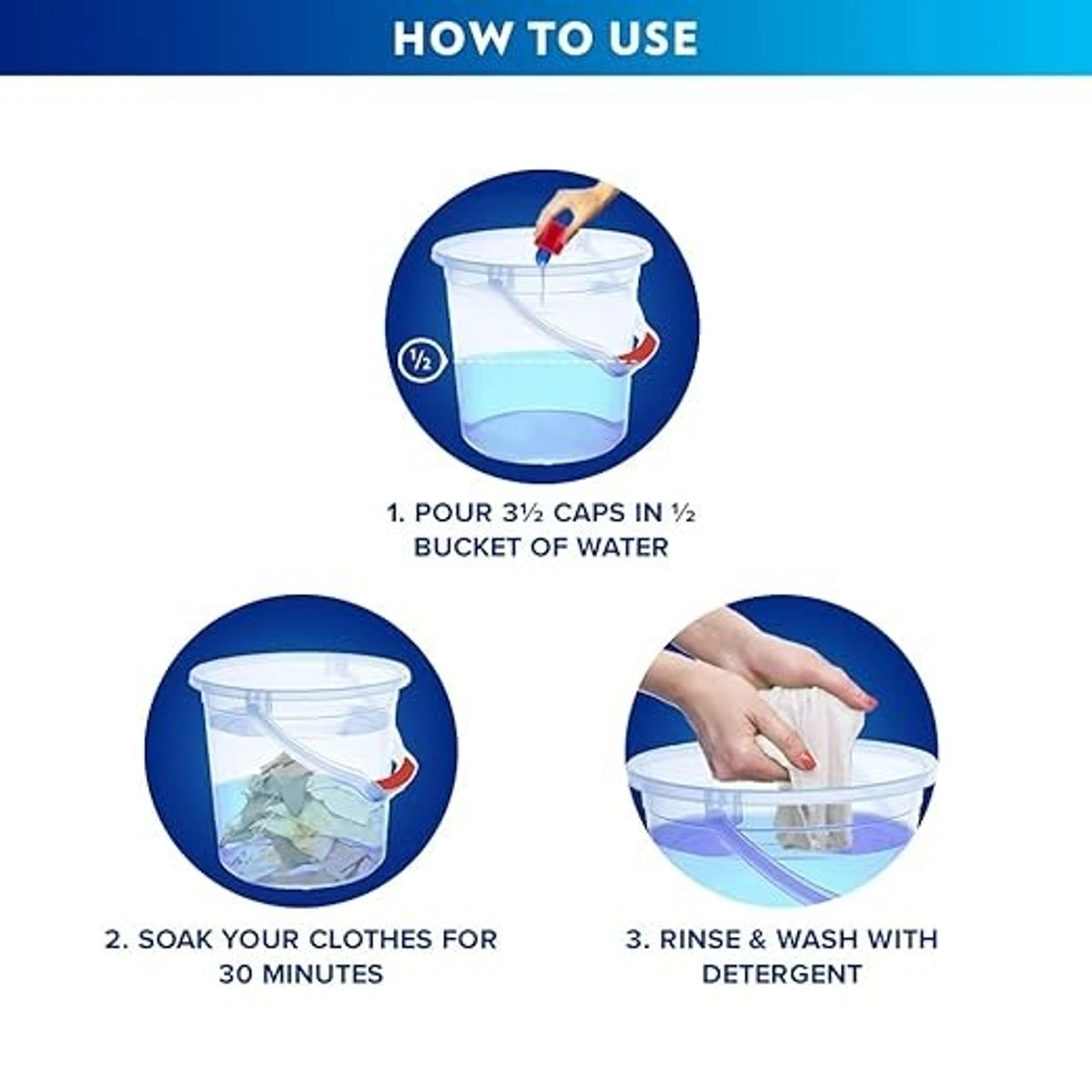 HOW TO USE

½

1. POUR 3½ CAPS IN ½ BUCKET OF WATER

2. SOAK YOUR CLOTHES FOR 30 MINUTES

3. RINSE & WASH WITH DETERGENT