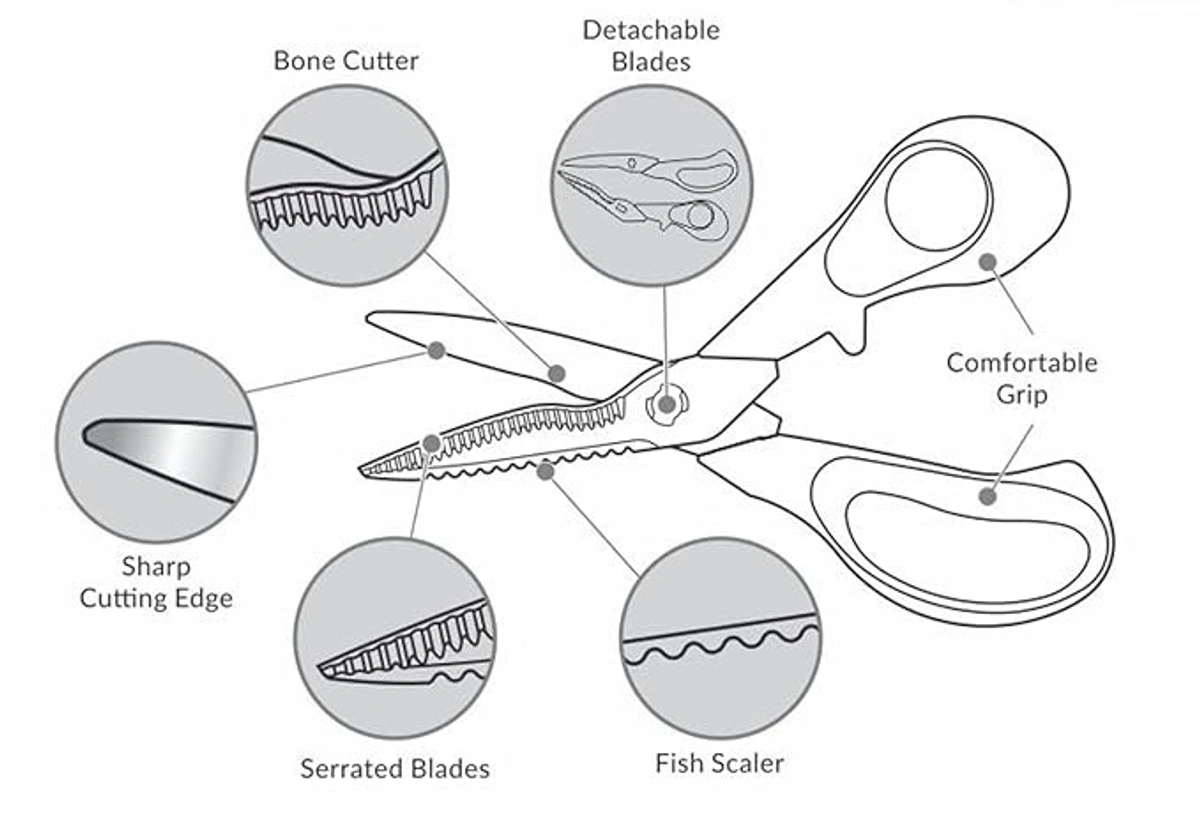 Bone Cutter

Detachable Blades

Comfortable Grip

Sharp Cutting Edge

Serrated Blades

Fish Scaler