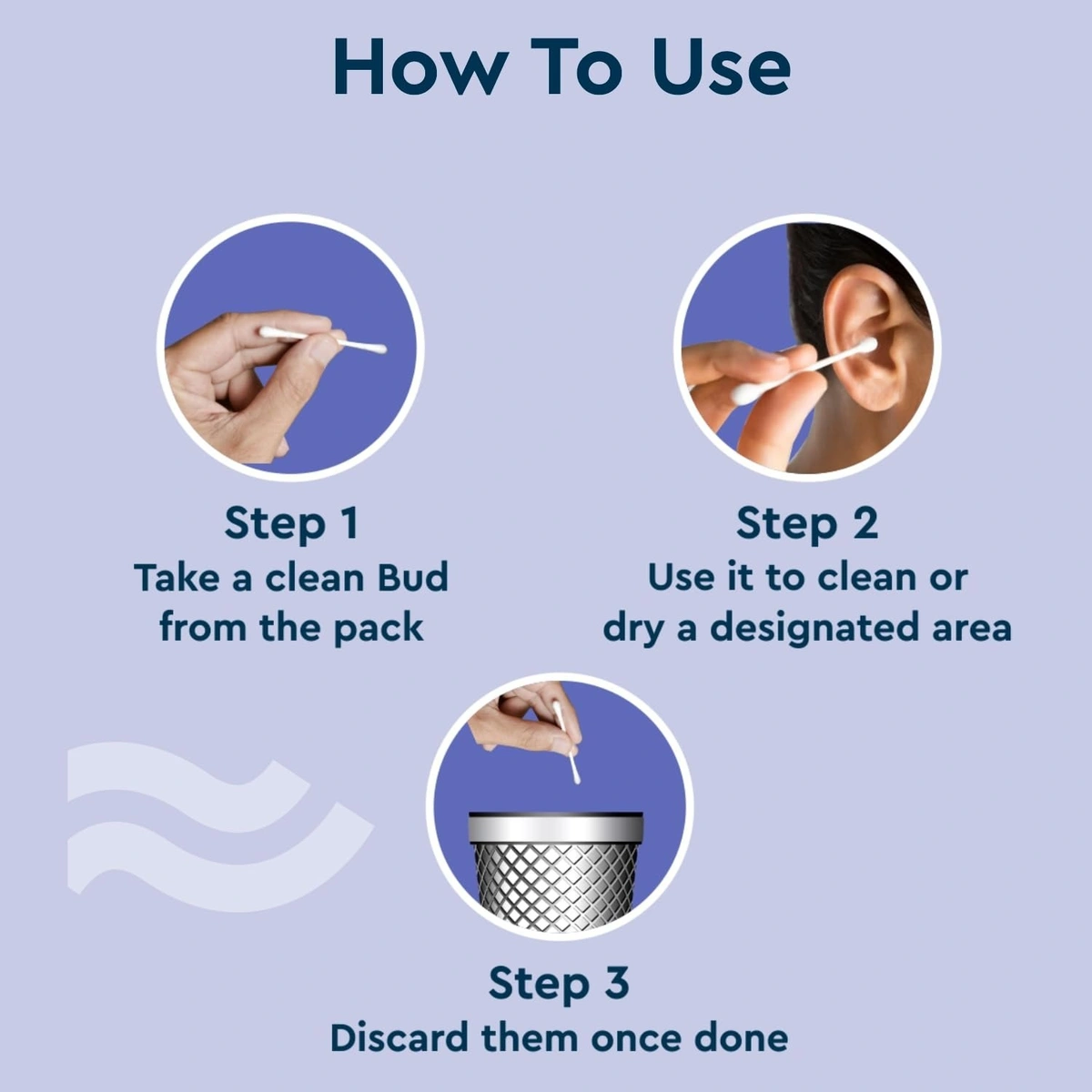 How To Use

Step 1
Take a clean Bud from the pack

Step 2
Use it to clean or dry a designated area

Step 3
Discard them once done