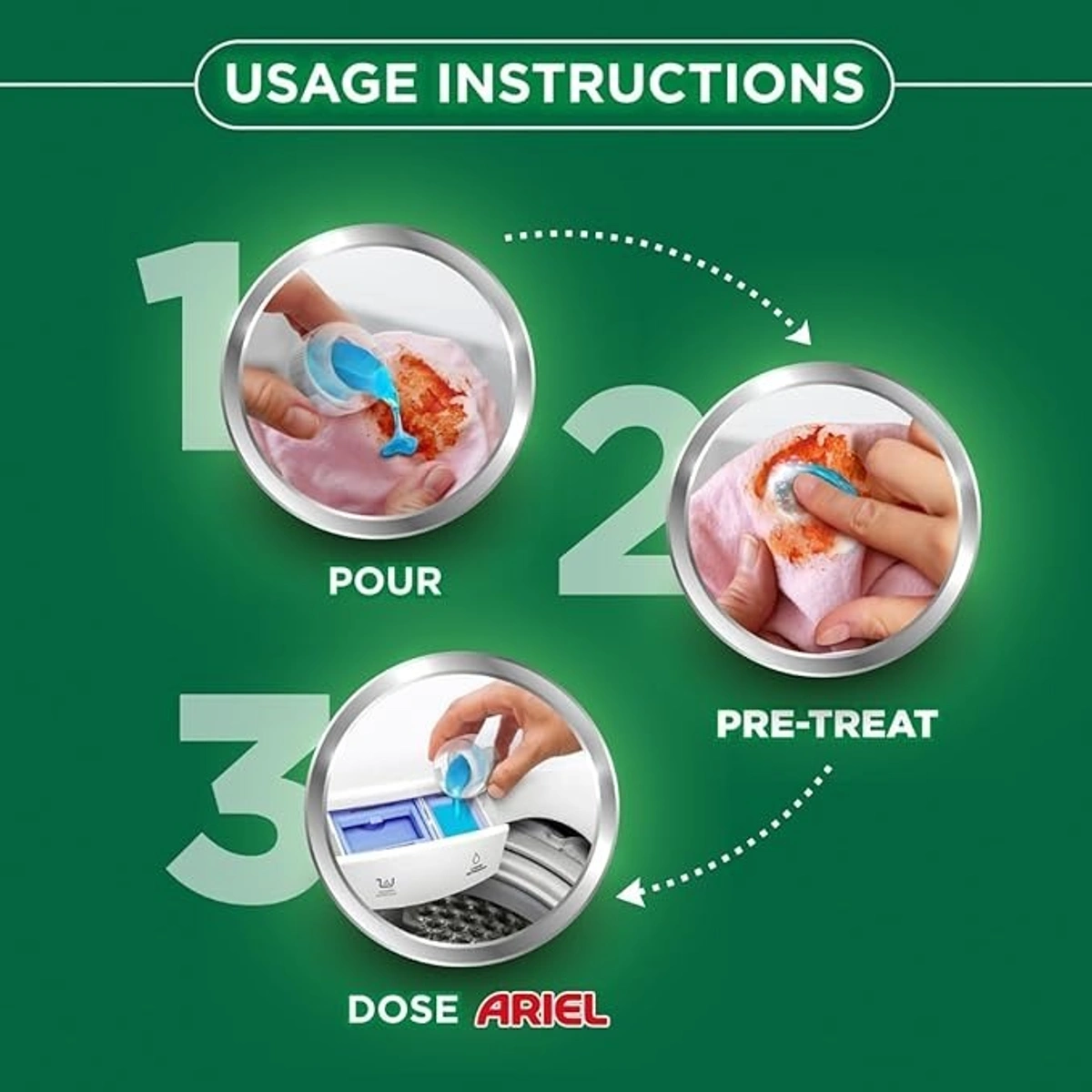 USAGE INSTRUCTIONS

1

POUR

2

PRE-TREAT

3

DOSE ARIEL