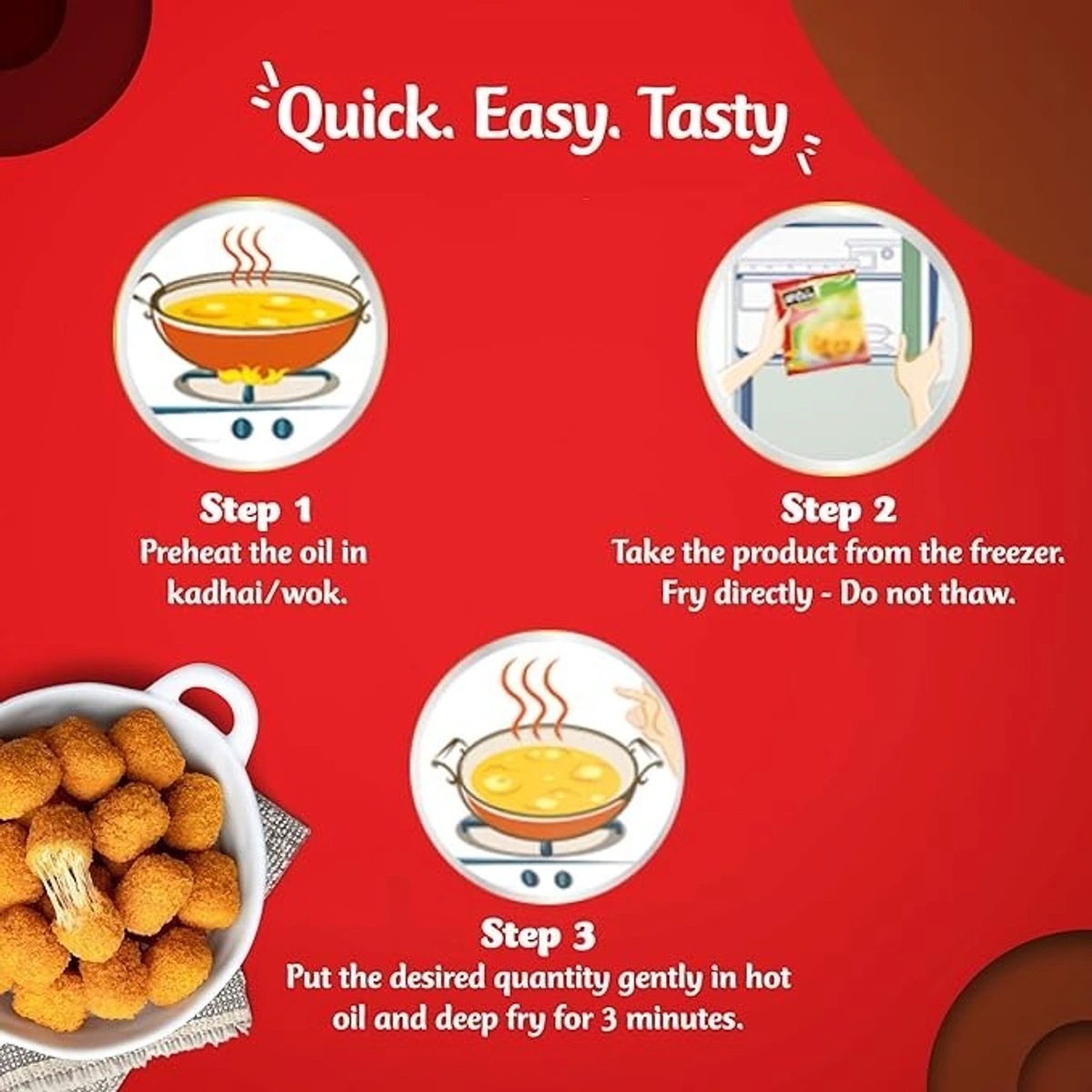 Quick. Easy. Tasty

Step 1
Preheat the oil in kadhai/wok.

Step 2
Take the product from the freezer. Fry directly - Do not thaw.

Step 3
Put the desired quantity gently in hot oil and deep fry for 3 minutes.