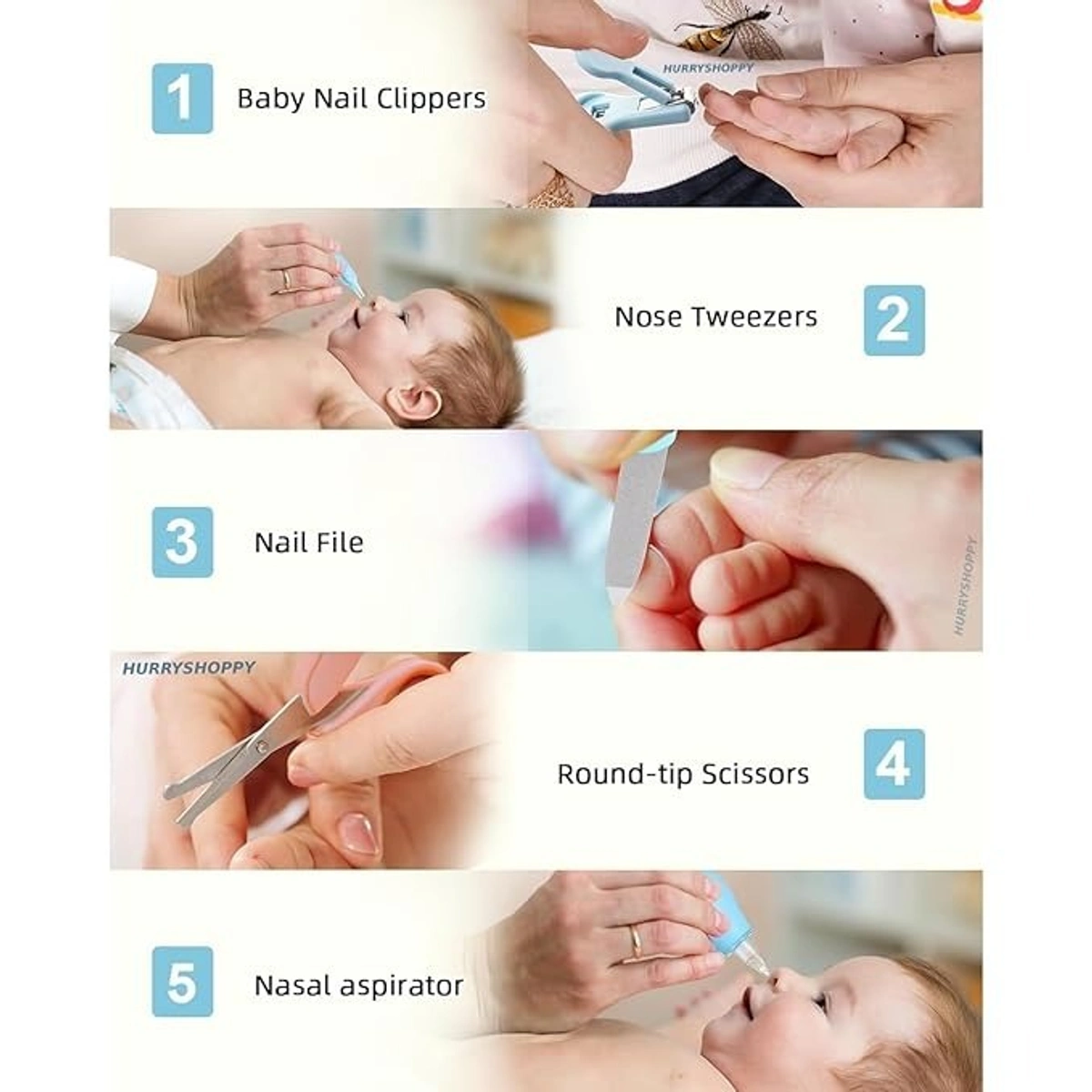 1 Baby Nail Clippers

HURRYSHOPPY

Nose Tweezers 2

3 Nail File

HURRYSHOPPY

HURRYSHOPPY

Round-tip Scissors 4

5 Nasal aspirator