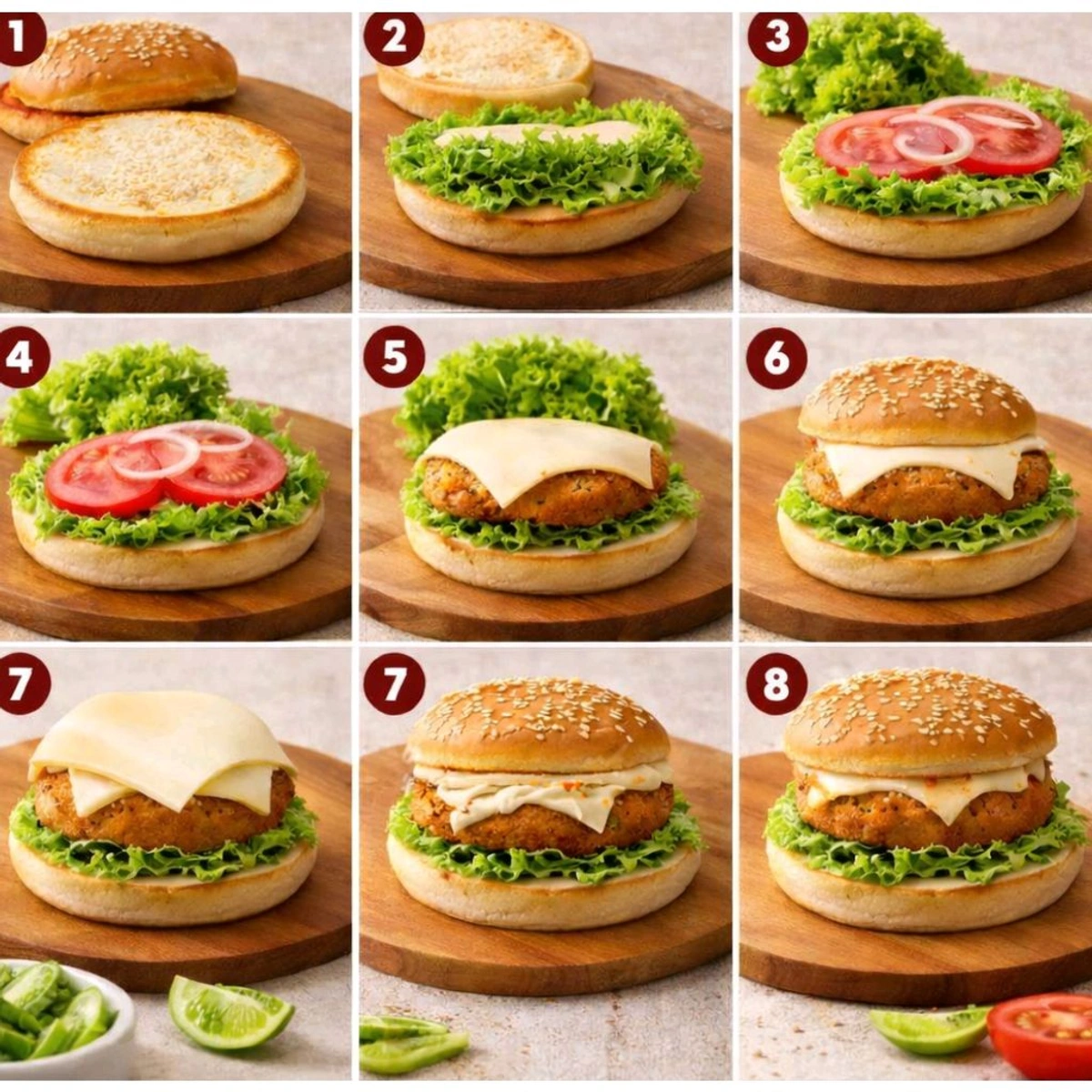 1

2

3

4

5

6

7

7

8