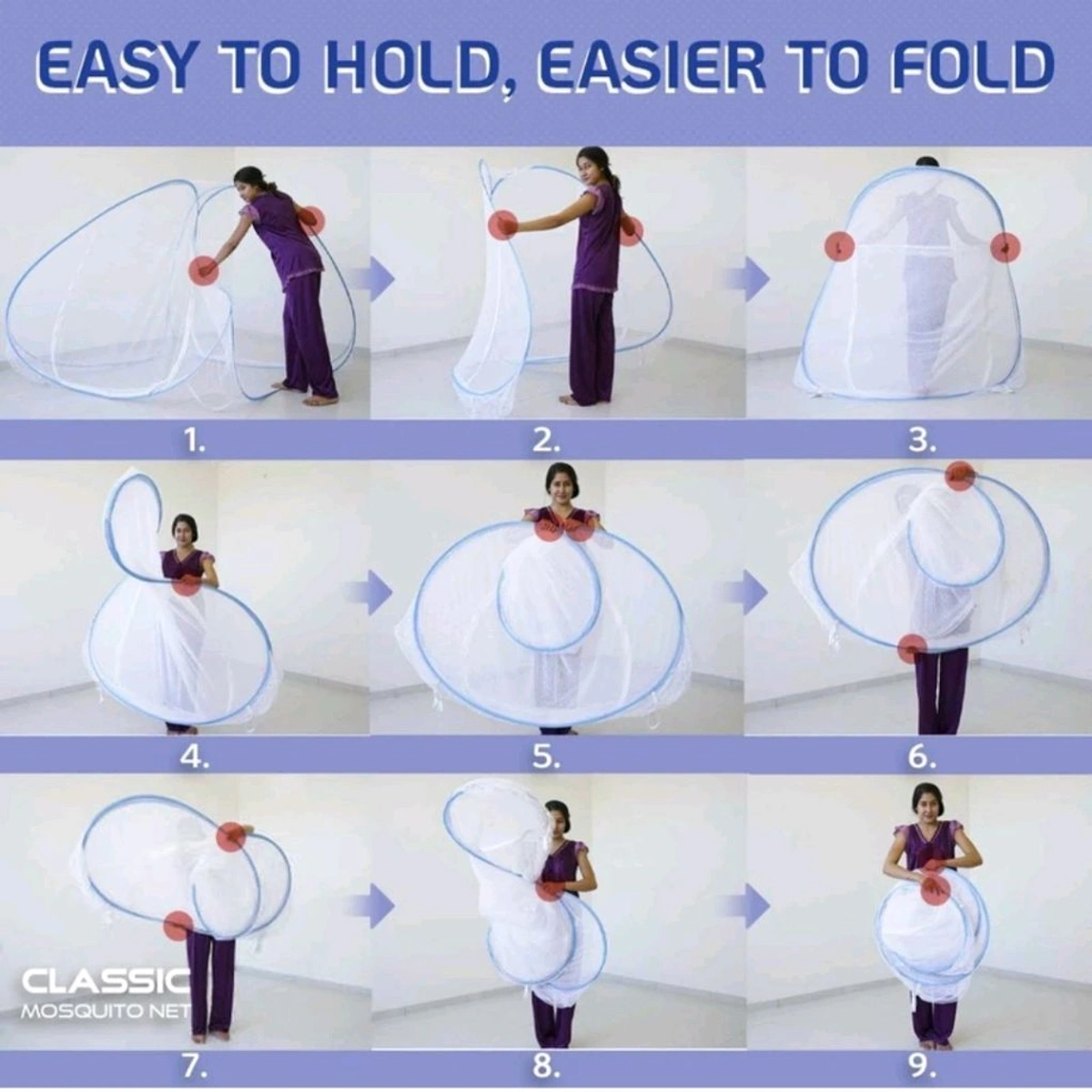 EASY TO HOLD, EASIER TO FOLD

1.

2.

3.

4.

5.

6.

CLASSIC
MOSQUITO NET

7.

8.

9.