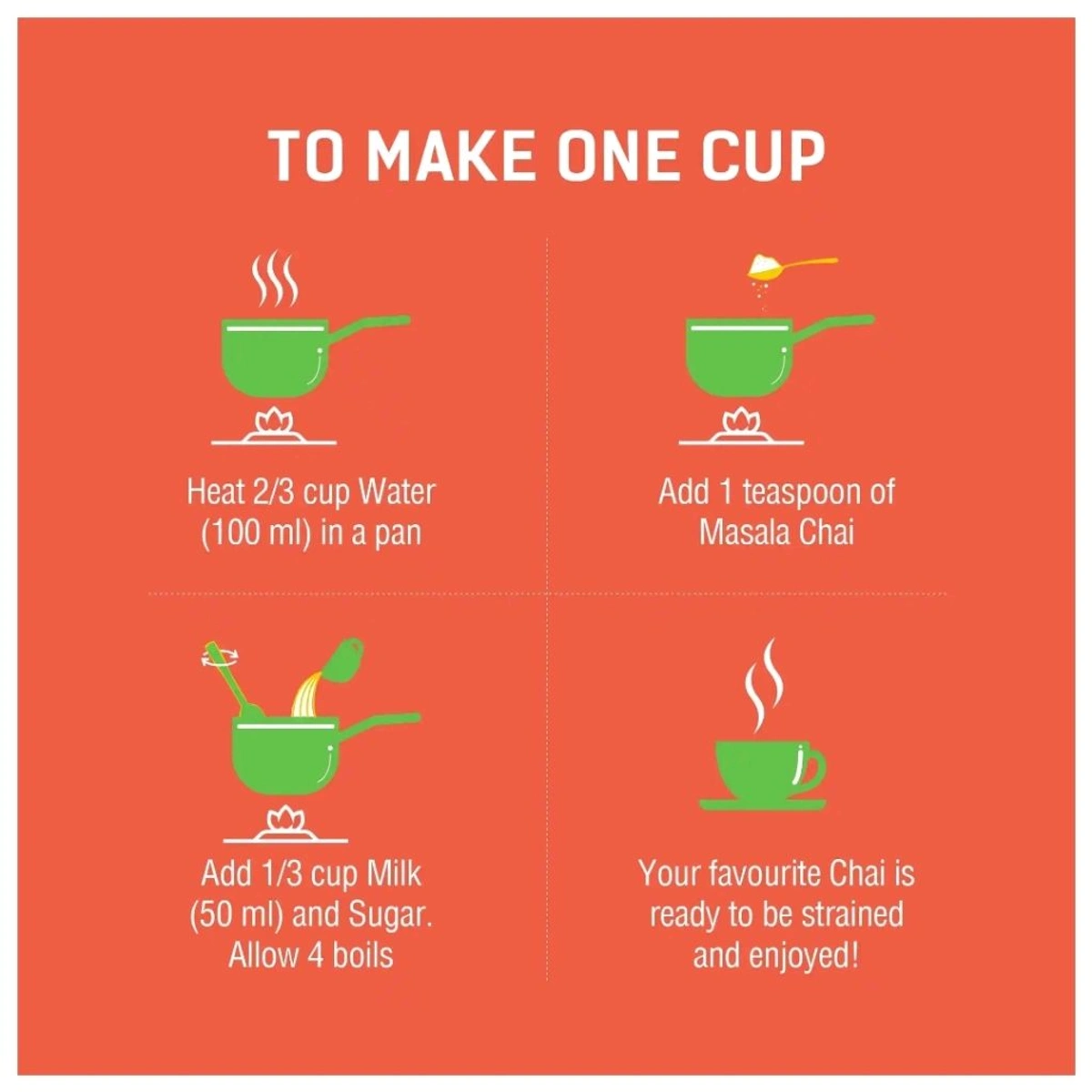 TO MAKE ONE CUP

Heat 2/3 cup Water (100 ml) in a pan

Add 1 teaspoon of Masala Chai

Add 1/3 cup Milk (50 ml) and Sugar. Allow 4 boils

Your favourite Chai is ready to be strained and enjoyed!