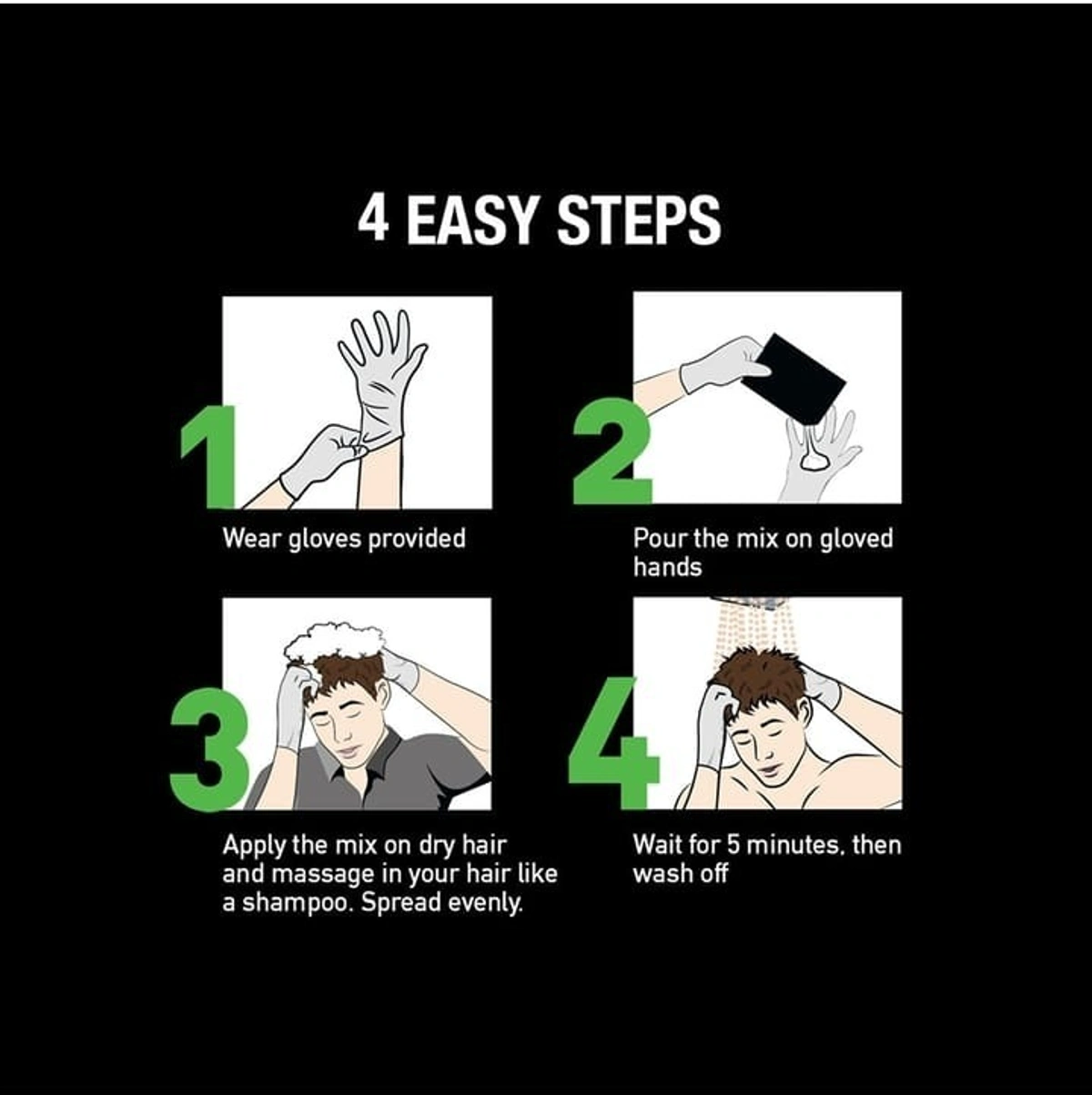 4 EASY STEPS

1

Wear gloves provided

2

Pour the mix on gloved hands

3

Apply the mix on dry hair and massage in your hair like a shampoo. Spread evenly.

4

Wait for 5 minutes, then wash off