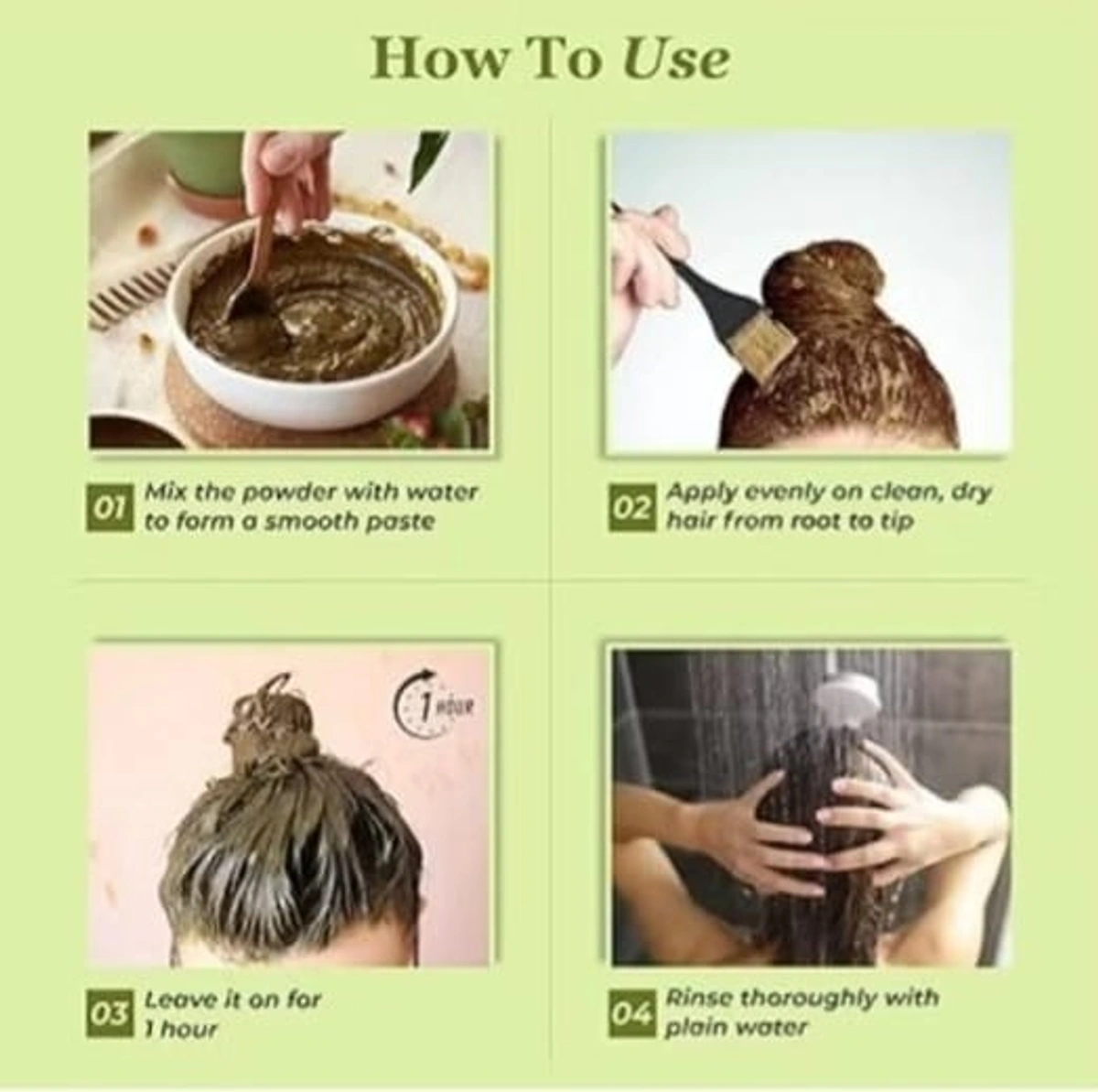 How To Use

01 Mix the powder with water to form a smooth paste

02 Apply evenly on clean, dry hair from root to tip

1 HOUR

03 Leave it on for 1 hour

04 Rinse thoroughly with plain water