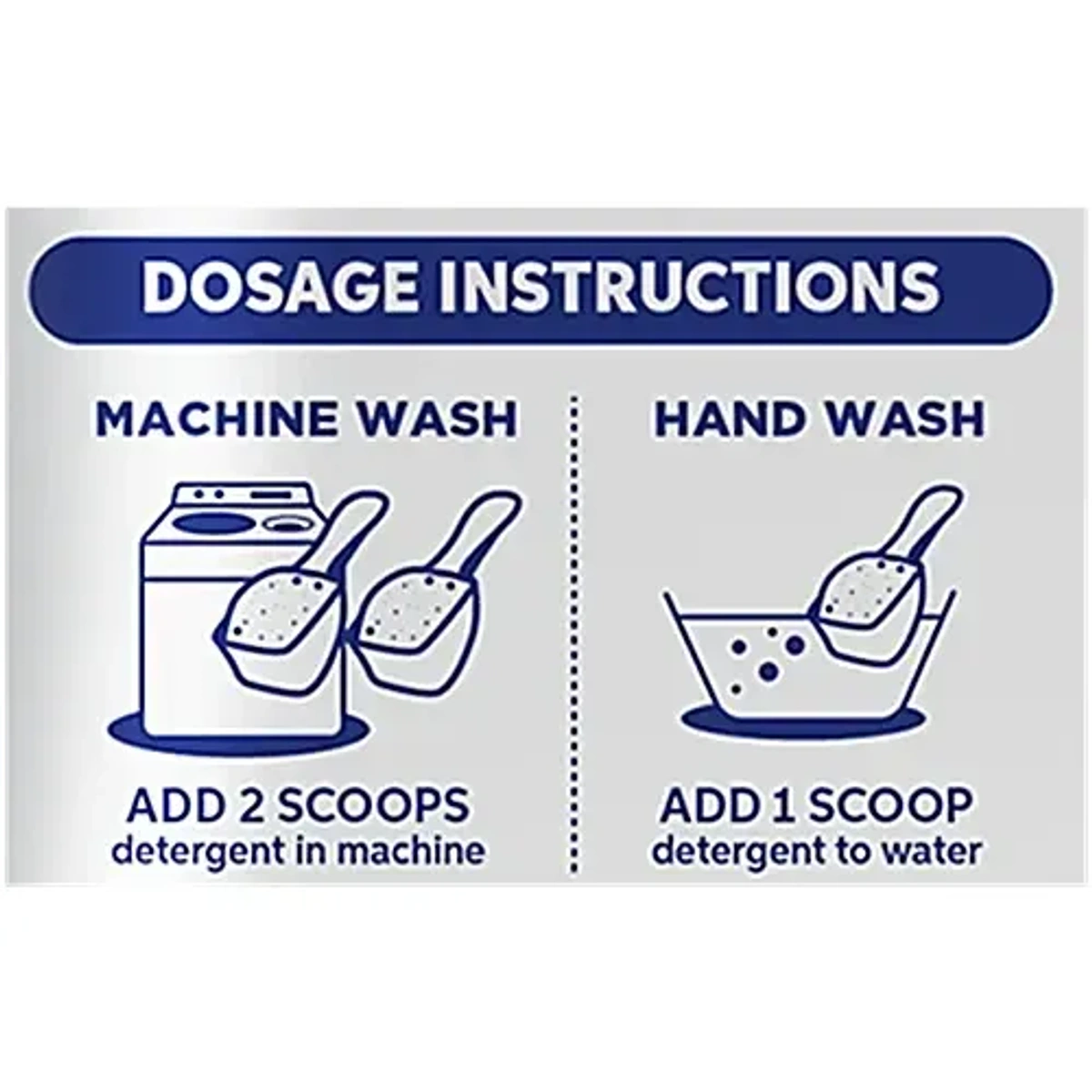 DOSAGE INSTRUCTIONS

MACHINE WASH

ADD 2 SCOOPS
detergent in machine

HAND WASH

ADD 1 SCOOP
detergent to water