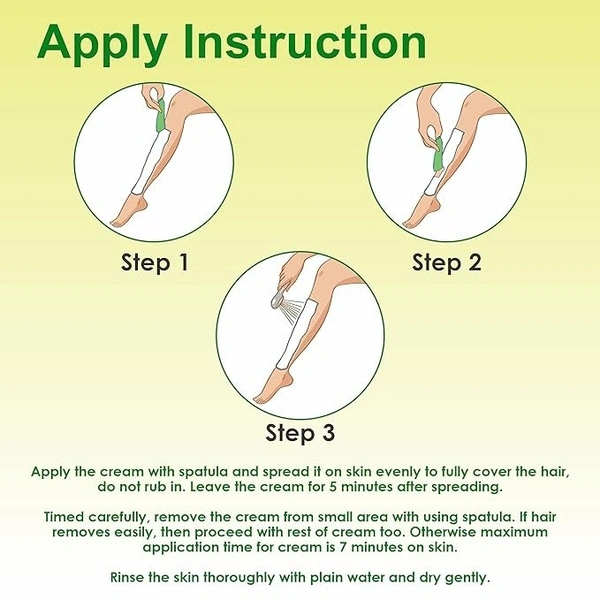 Apply Instruction

Step 1

Step 2

Step 3

Apply the cream with spatula and spread it on skin evenly to fully cover the hair, do not rub in. Leave the cream for 5 minutes after spreading.

Timed carefully, remove the cream from small area with using spatula. If hair removes easily, then proceed with rest of cream too. Otherwise maximum application time for cream is 7 minutes on skin.

Rinse the skin thoroughly with plain water and dry gently.