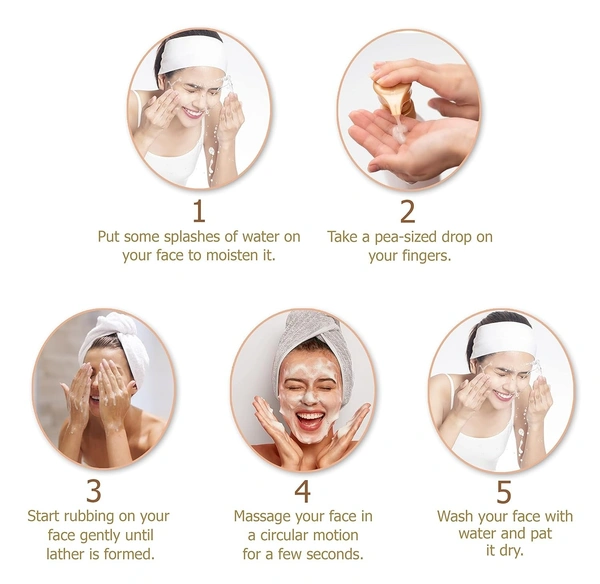 1
Put some splashes of water on your face to moisten it.

2
Take a pea-sized drop on your fingers.

3
Start rubbing on your face gently until lather is formed.

4
Massage your face in a circular motion for a few seconds.

5
Wash your face with water and pat it dry.