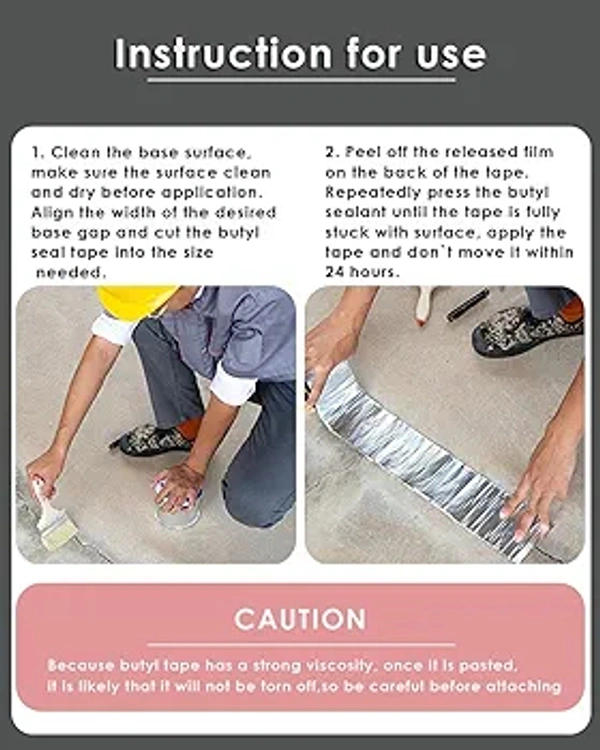 Instruction for use

1. Clean the base surface, make sure the surface clean and dry before application. Align the width of the desired base gap and cut the butyl seal tape into the size needed.

2. Peel off the released film on the back of the tape. Repeatedly press the butyl sealant until the tape is fully stuck with surface, apply the tape and don`t move it within 24 hours.

CAUTION

Because butyl tape has a strong viscosity, once it is pasted, it is likely that it will not be torn off,so be careful before attaching