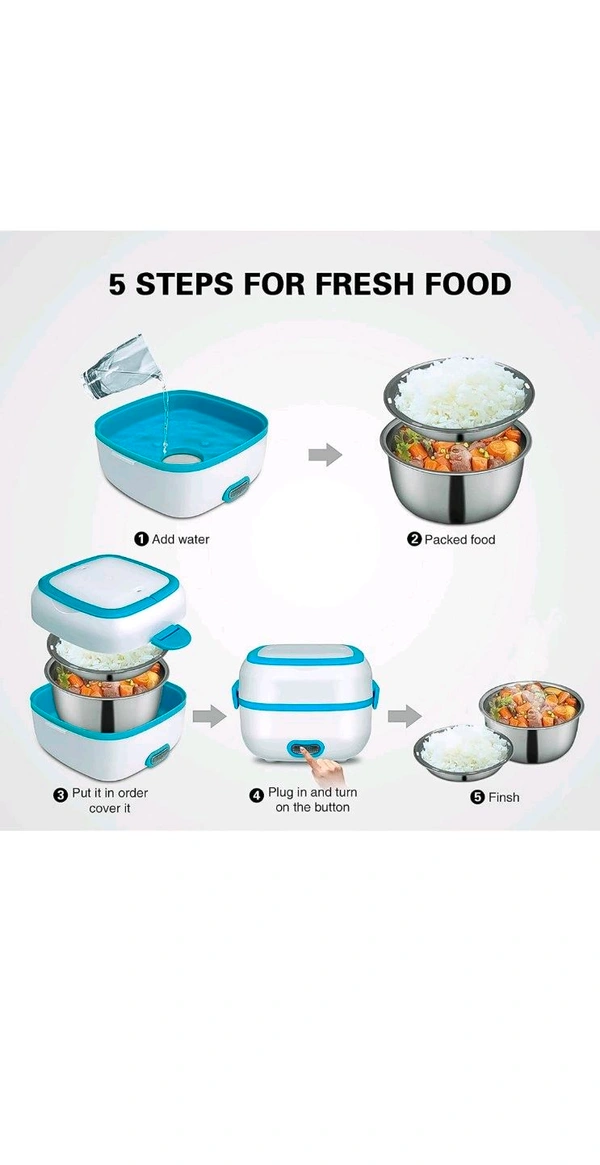 5 STEPS FOR FRESH FOOD

❶ Add water

❷ Packed food

❸ Put it in order cover it

❹ Plug in and turn on the button

❺ Finsh