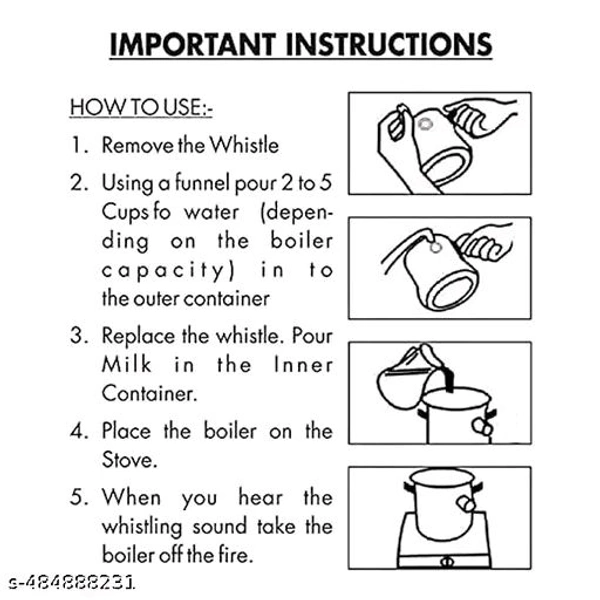 IMPORTANT INSTRUCTIONS

HOW TO USE:-

1. Remove the Whistle

2. Using a funnel pour 2 to 5 Cups fo water (depending on the boiler capacity) in to the outer container

3. Replace the whistle. Pour Milk in the Inner Container.

4. Place the boiler on the Stove.

5. When you hear the whistling sound take the boiler off the fire.

s-484888231