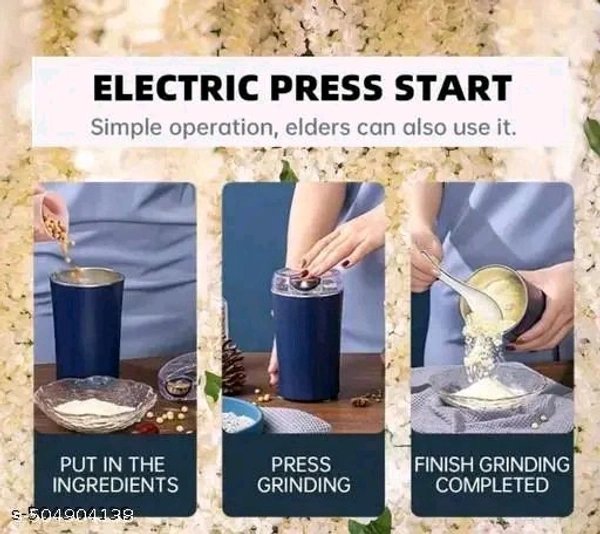 ELECTRIC PRESS START
Simple operation, elders can also use it.

PUT IN THE INGREDIENTS

PRESS GRINDING

FINISH GRINDING COMPLETED

s-504904138