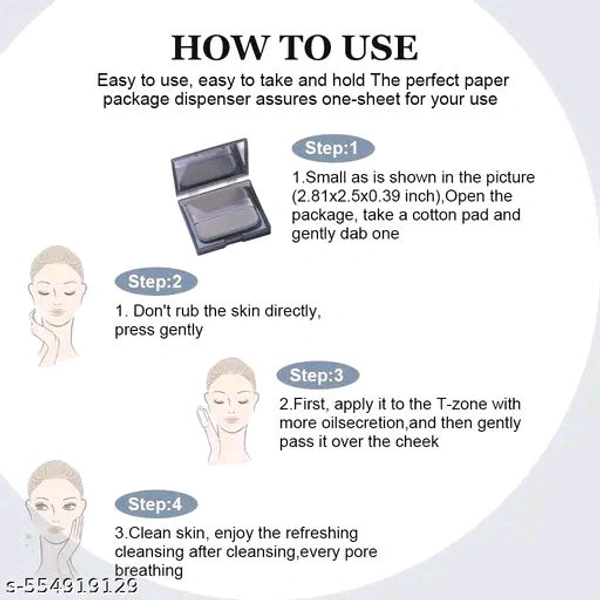 HOW TO USE

Easy to use, easy to take and hold The perfect paper package dispenser assures one-sheet for your use

Step:1

1.Small as is shown in the picture (2.81x2.5x0.39 inch),Open the package, take a cotton pad and gently dab one

Step:2

1. Don't rub the skin directly, press gently

Step:3

2.First, apply it to the T-zone with more oilsecretion,and then gently pass it over the cheek

Step:4

3.Clean skin, enjoy the refreshing cleansing after cleansing,every pore breathing

s-554919129