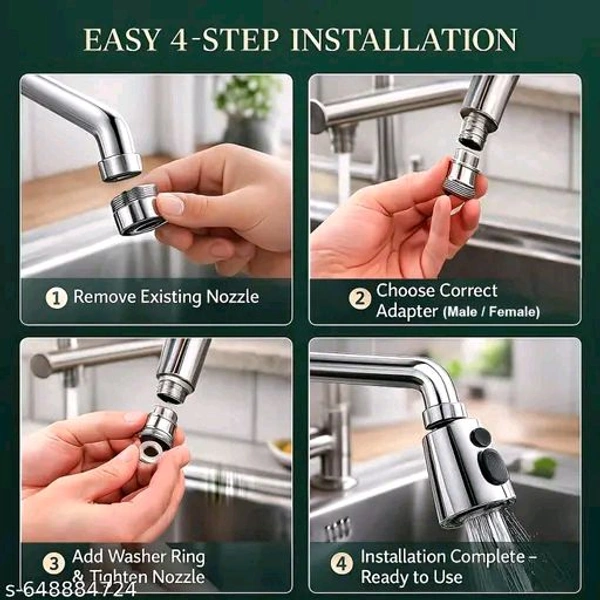 EASY 4-STEP INSTALLATION

1 Remove Existing Nozzle

2 Choose Correct Adapter (Male / Female)

3 Add Washer Ring & Tighten Nozzle

4 Installation Complete – Ready to Use

s-648884724