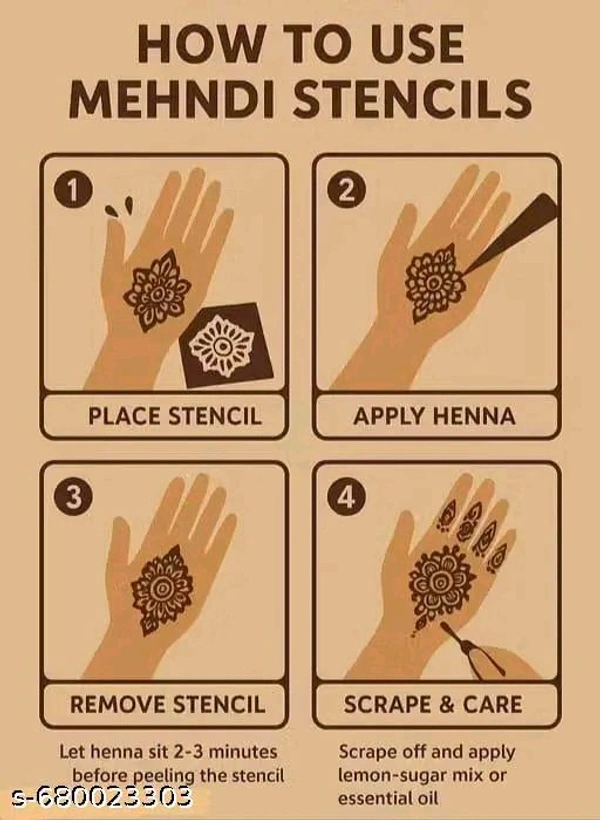 HOW TO USE MEHNDI STENCILS

1

PLACE STENCIL

2

APPLY HENNA

3

REMOVE STENCIL

Let henna sit 2-3 minutes before peeling the stencil

4

SCRAPE & CARE

Scrape off and apply lemon-sugar mix or essential oil

s-680023303