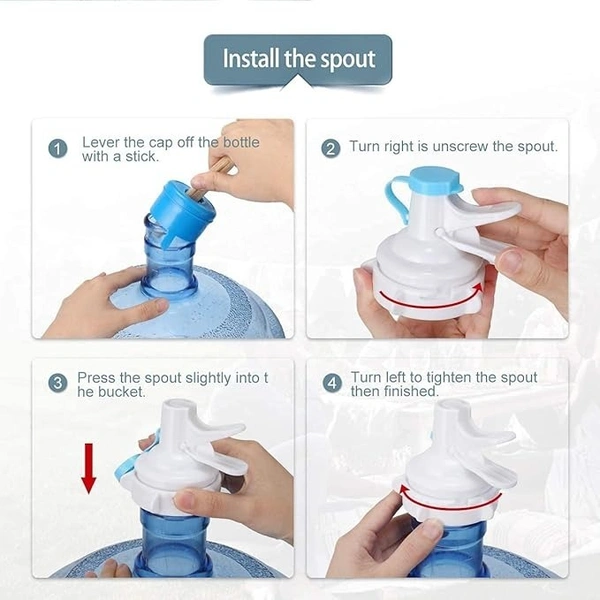 Install the spout

1 Lever the cap off the bottle with a stick.

2 Turn right is unscrew the spout.

3 Press the spout slightly into t he bucket.

4 Turn left to tighten the spout then finished.