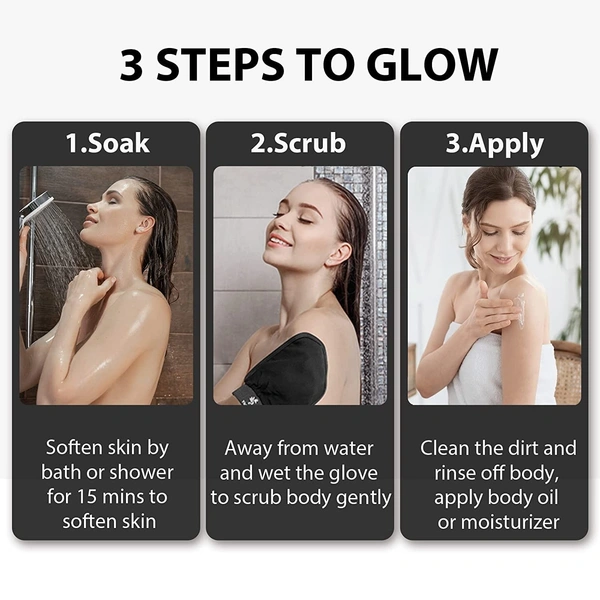 3 STEPS TO GLOW

1.Soak

Soften skin by bath or shower for 15 mins to soften skin

2.Scrub

Away from water and wet the glove to scrub body gently

3.Apply

Clean the dirt and rinse off body, apply body oil or moisturizer