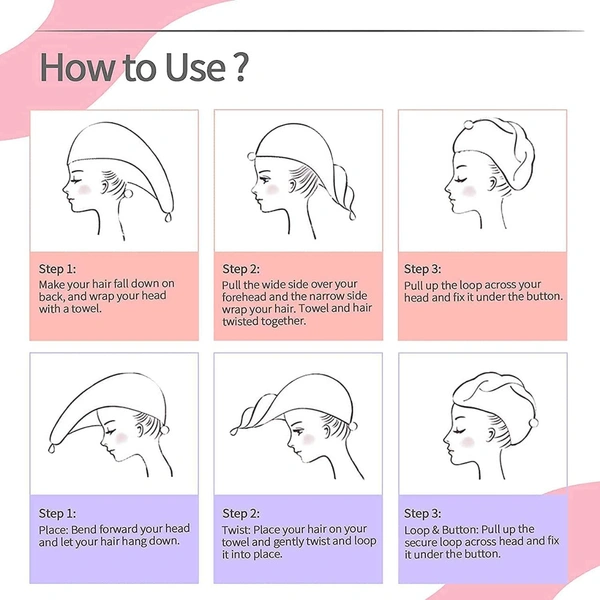 How to Use ?

Step 1:
Make your hair fall down on back, and wrap your head with a towel.

Step 2:
Pull the wide side over your forehead and the narrow side wrap your hair. Towel and hair twisted together.

Step 3:
Pull up the loop across your head and fix it under the button.

Step 1:
Place: Bend forward your head and let your hair hang down.

Step 2:
Twist: Place your hair on your towel and gently twist and loop it into place.

Step 3:
Loop & Button: Pull up the secure loop across head and fix it under the button.