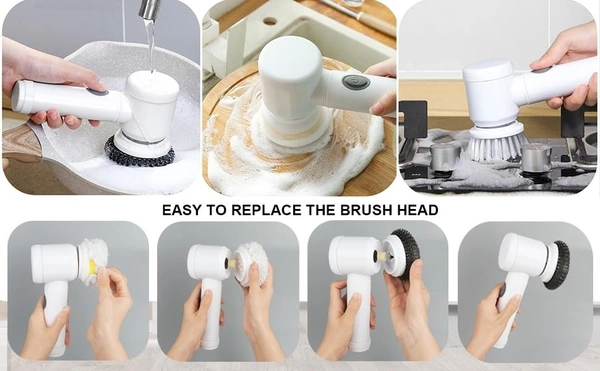 EASY TO REPLACE THE BRUSH HEAD