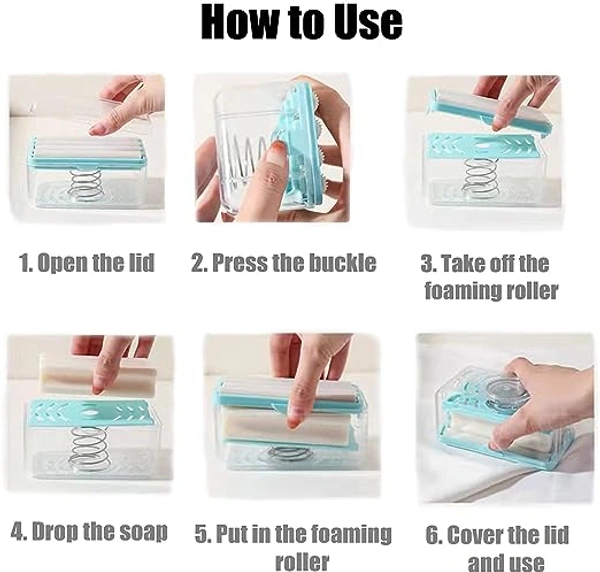 How to Use

1. Open the lid

2. Press the buckle

3. Take off the foaming roller

4. Drop the soap

5. Put in the foaming roller

6. Cover the lid and use