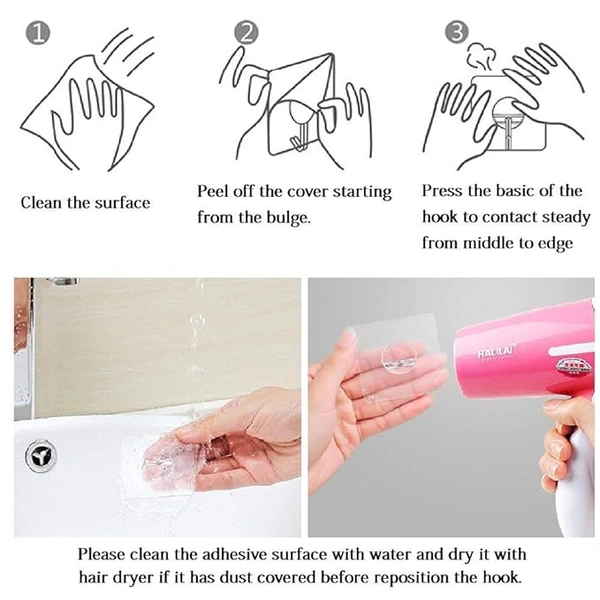 1
Clean the surface

2
Peel off the cover starting from the bulge.

3
Press the basic of the hook to contact steady from middle to edge

HALILAI

Please clean the adhesive surface with water and dry it with hair dryer if it has dust covered before reposition the hook.