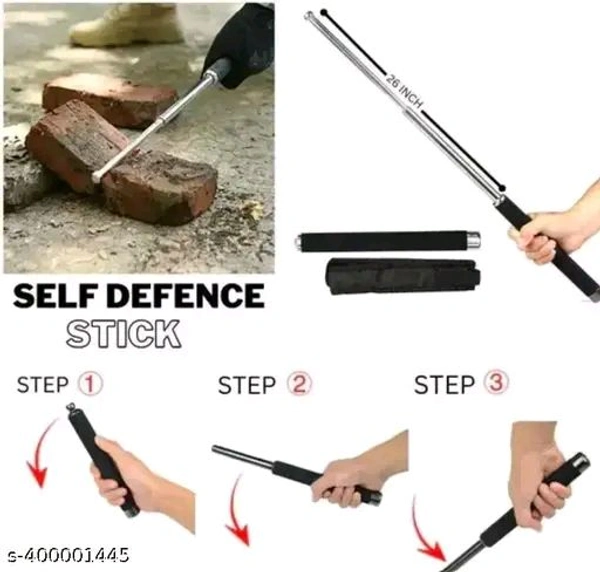 26 INCH

SELF DEFENCE
STICK

STEP ①

STEP ②

STEP ③

s-400001445